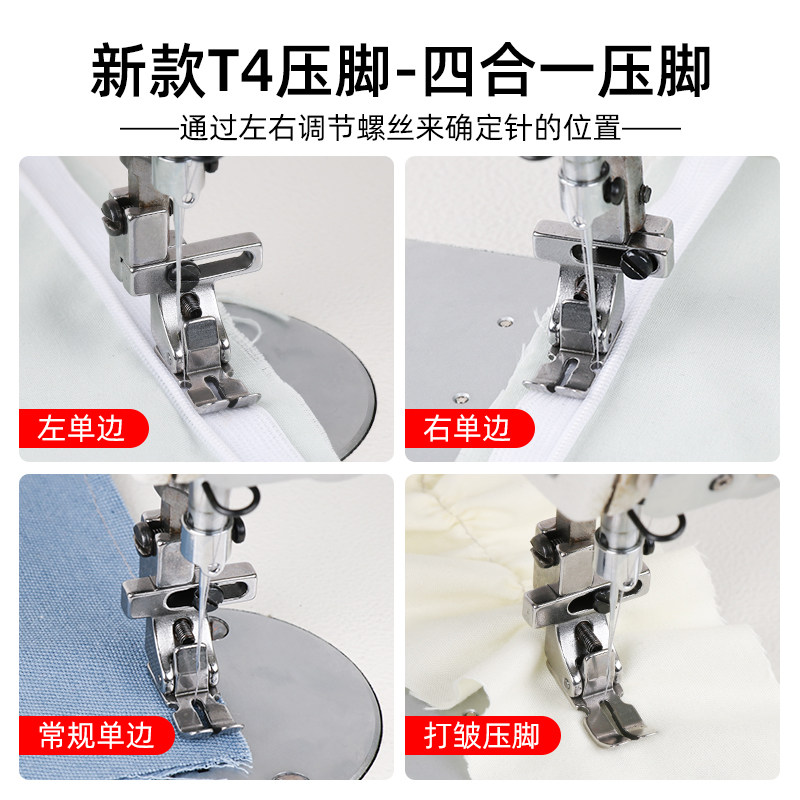 新款T4压脚-四合一压脚

——通过左右调节螺丝来确定针的位置——

左单边

右单边

常规单边

打皱压脚