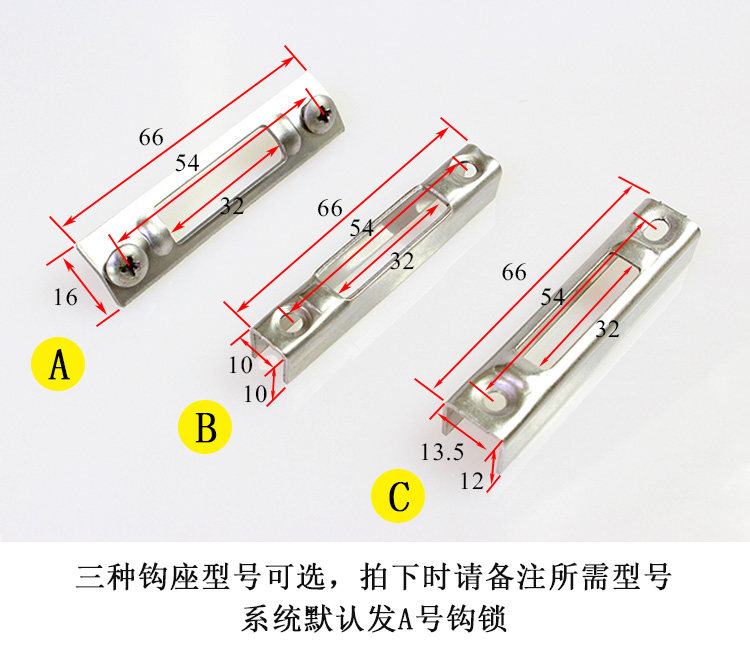 66
54
32
16
A
66
54
32
10
10
B
66
54
32
13.5
12
C

三种钩座型号可选，拍下时请备注所需型号
系统默认发A号钩锁