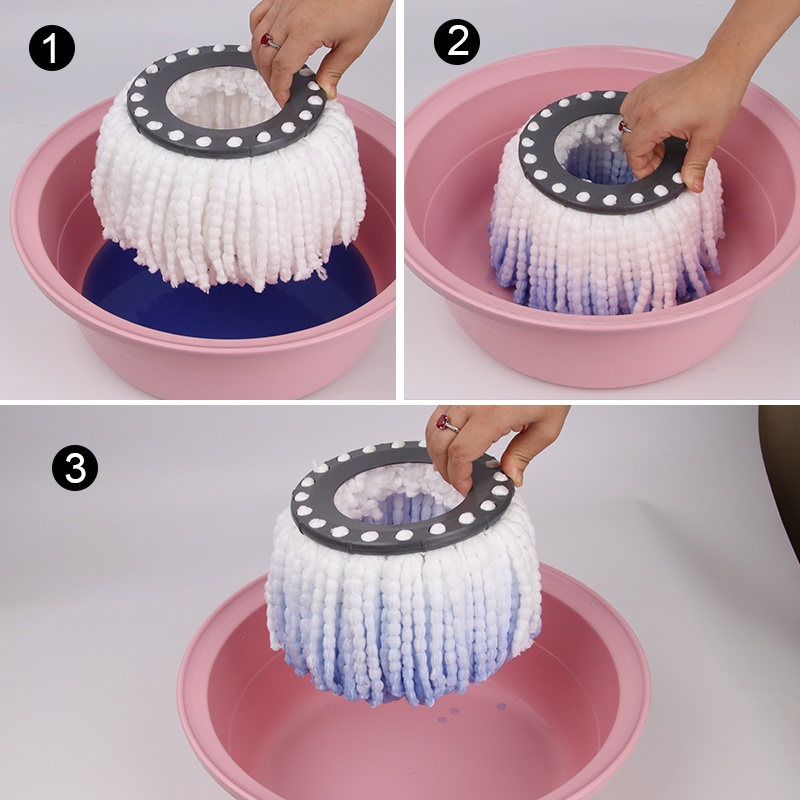 1

2

3