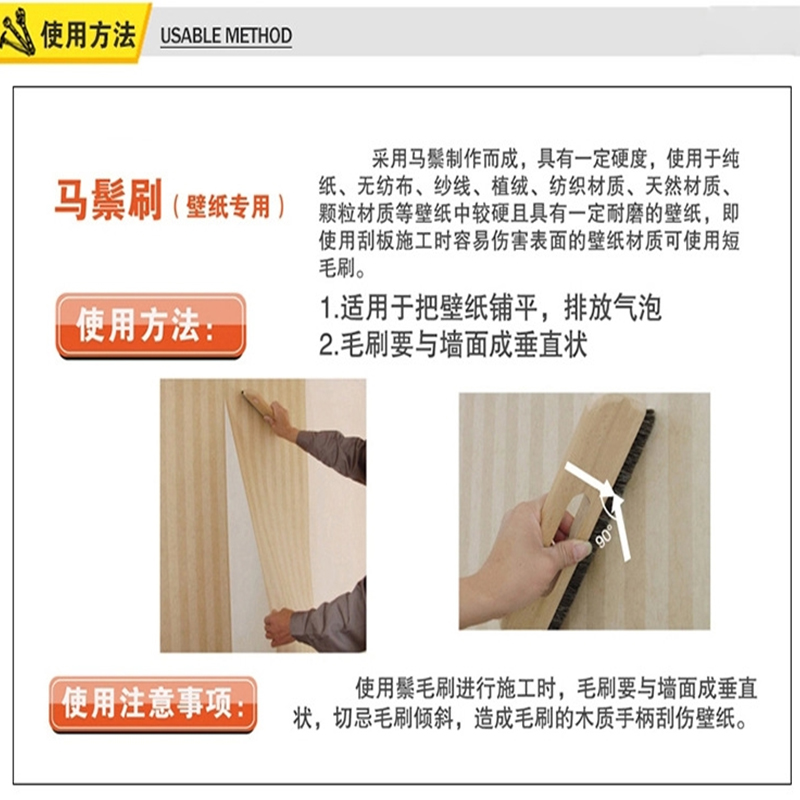 使用方法 USABLE METHOD

马鬃刷（壁纸专用）

采用马鬃制作而成，具有一定硬度，使用于纯纸、无纺布、纱线、植绒、纺织材质、天然材质、颗粒材质等壁纸中较硬且具有一定耐磨的壁纸，即使用刮板施工时容易伤害表面的壁纸材质可使用短毛刷。

使用方法：

1.适用于把壁纸铺平，排放气泡
2.毛刷要与墙面成垂直状

90°

使用注意事项：

使用鬃毛刷进行施工时，毛刷要与墙面成垂直状，切忌毛刷倾斜，造成毛刷的木质手柄刮伤壁纸。