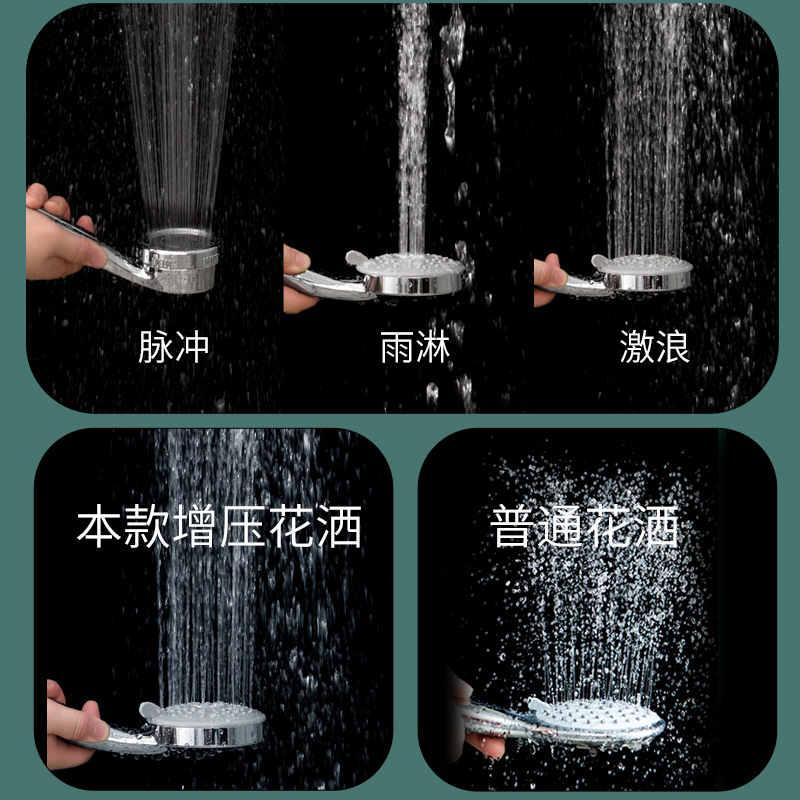 脉冲

雨淋

激浪

本款增压花洒

普通花洒