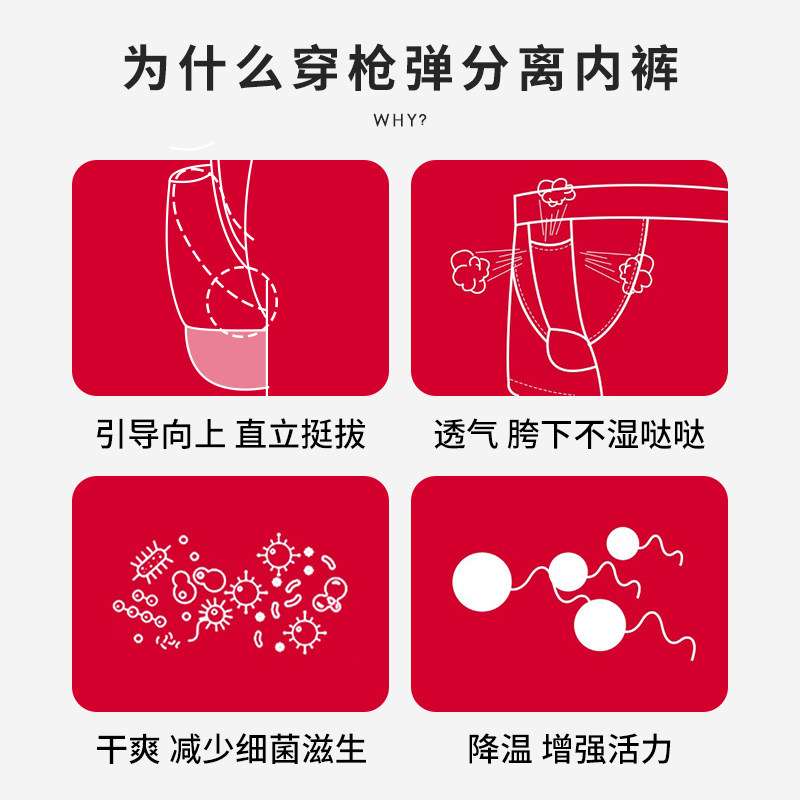 为什么穿枪弹分离内裤

WHY?

引导向上 直立挺拔

透气 胯下不湿哒哒

干爽 减少细菌滋生

降温 增强活力