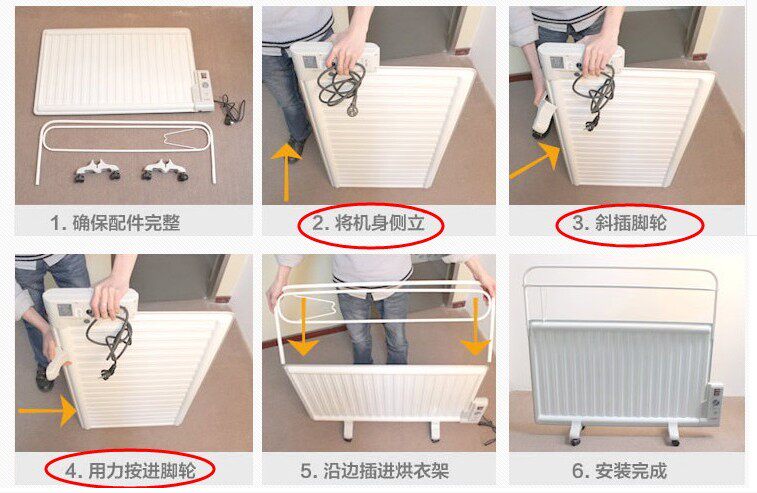 1. 确保配件完整

2. 将机身侧立

3. 斜插脚轮

4. 用力按进脚轮

5. 沿边插进烘衣架

6. 安装完成