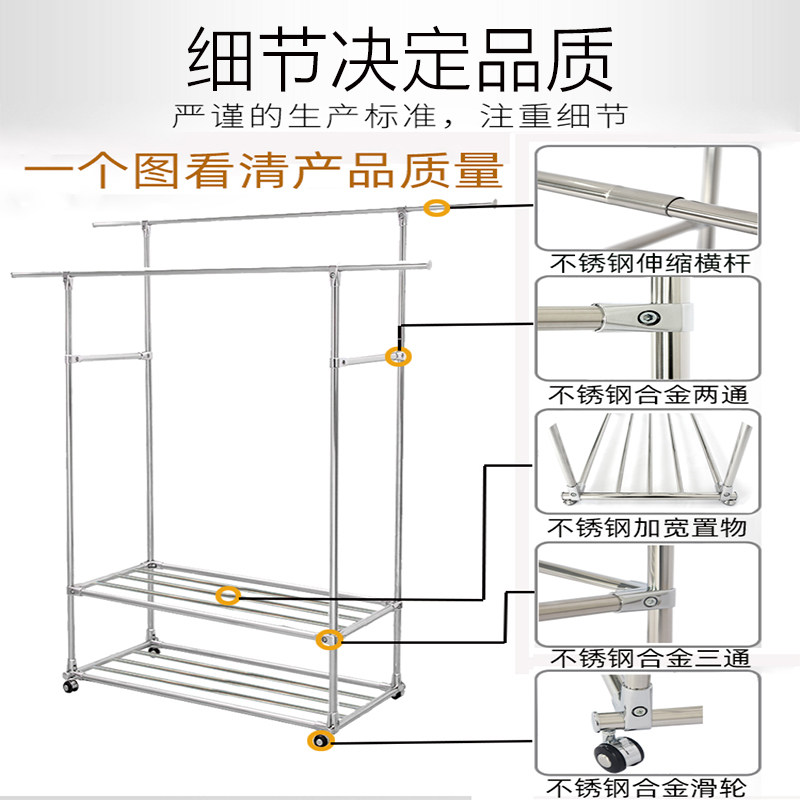 细节决定品质
严谨的生产标准，注重细节

一个图看清产品质量

不锈钢伸缩横杆

不锈钢合金两通

不锈钢加宽置物

不锈钢合金三通

不锈钢合金滑轮