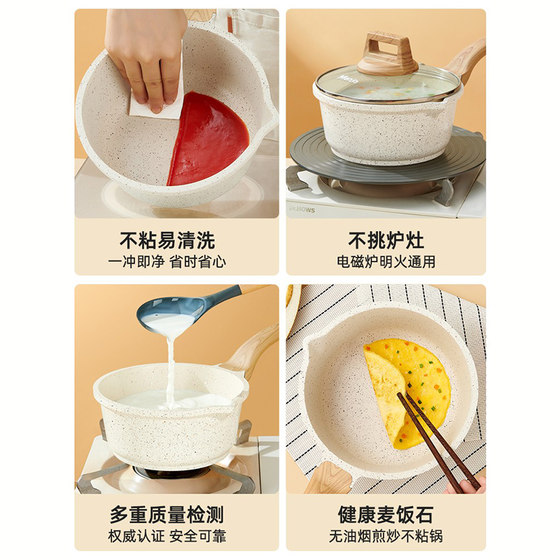 不粘易清洗
一冲即净 省时省心

不挑炉灶
电磁炉明火通用

多重质量检测
权威认证 安全可靠

健康麦饭石
无油烟煎炒不粘锅