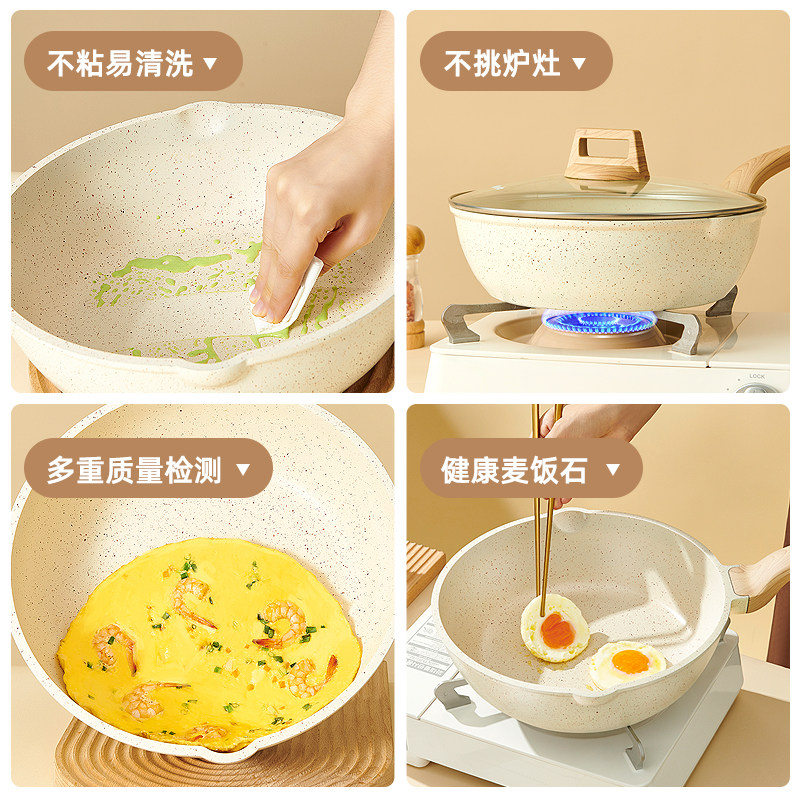 不粘易清洗 ▼

不挑炉灶 ▼

LOCK

多重质量检测 ▼

健康麦饭石 ▼