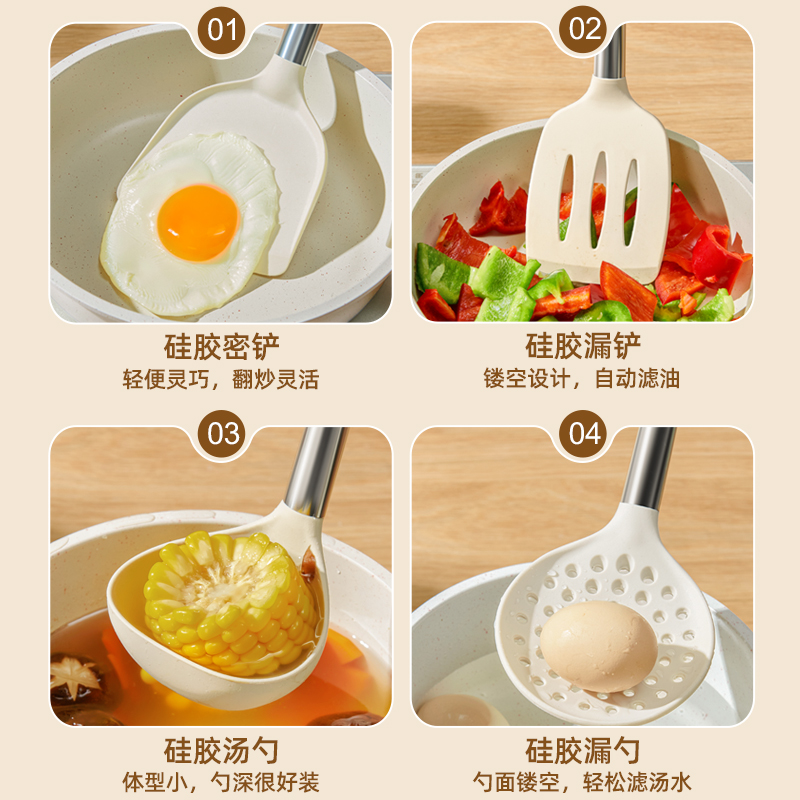 01

硅胶密铲

轻便灵巧，翻炒灵活

02

硅胶漏铲

镂空设计，自动滤油

03

硅胶汤勺

体型小，勺深很好装

04

硅胶漏勺

勺面镂空，轻松滤汤水