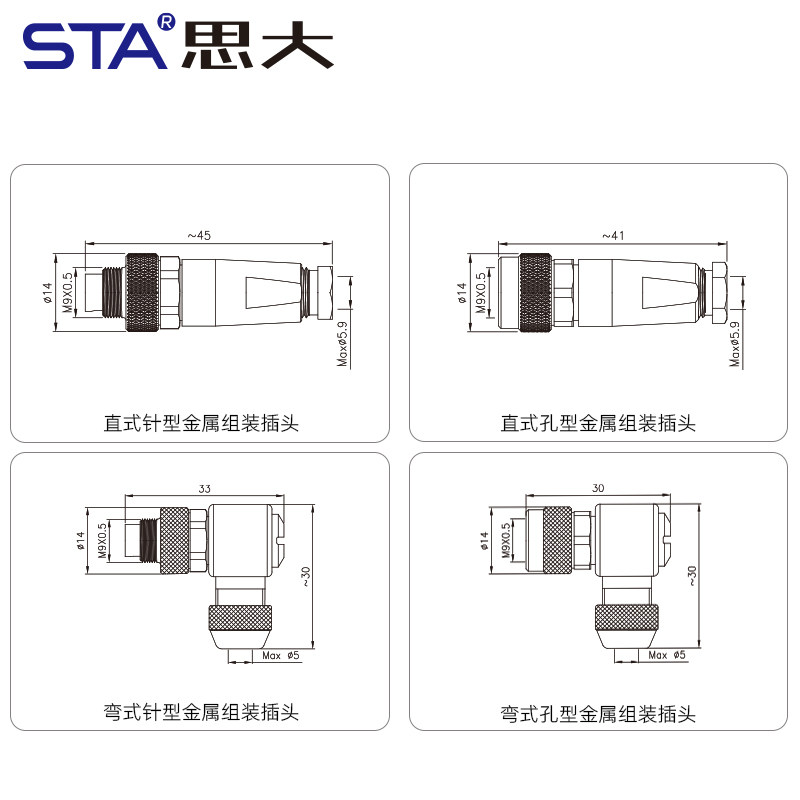 STA® 思大

~45

ø14

M9X0.5

Maxø5.9

直式针型金属组装插头

~41

ø14

M9X0.5

Maxø5.9

直式孔型金属组装插头

33

ø14

M9X0.5

~30

Max ø5

弯式针型金属组装插头

30

ø14

M9X0.5

~30

Max ø5

弯式孔型金属组装插头