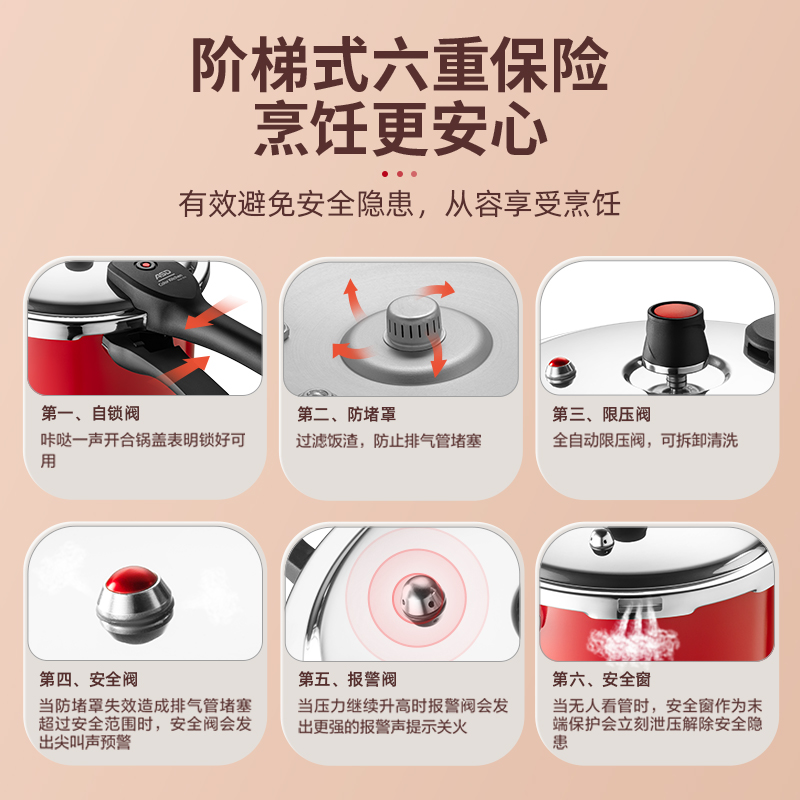 阶梯式六重保险
烹饪更安心

有效避免安全隐患，从容享受烹饪

ASD

第一、自锁阀
咔哒一声开合锅盖表明锁好可用

第二、防堵罩
过滤饭渣，防止排气管堵塞

第三、限压阀
全自动限压阀，可拆卸清洗

第四、安全阀
当防堵罩失效造成排气管堵塞超过安全范围时，安全阀会发出尖叫声预警

第五、报警阀
当压力继续升高时报警阀会发出更强的报警声提示关火

第六、安全窗
当无人看管时，安全窗作为末端保护会立刻泄压解除安全隐患