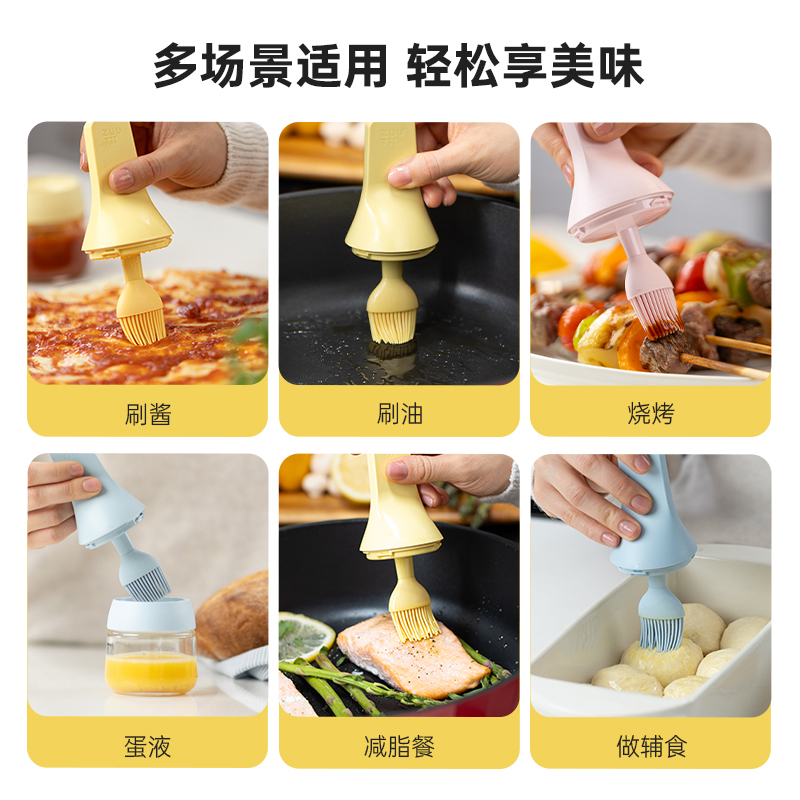 多场景适用 轻松享美味

刷酱

刷油

烧烤

蛋液

减脂餐

做辅食