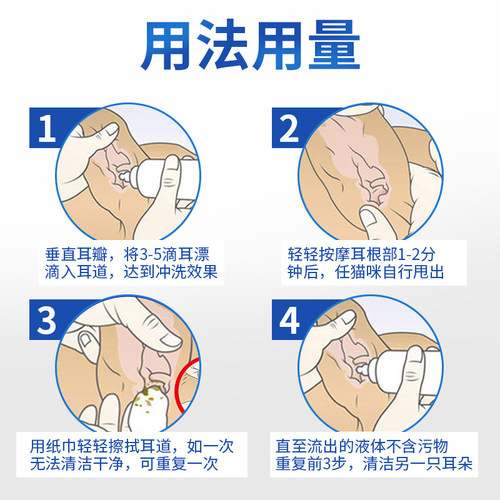 用法用量

1

垂直耳瓣，将3-5滴耳漂滴入耳道，达到冲洗效果

2

轻轻按摩耳根部1-2分钟后，任猫咪自行甩出

3

用纸巾轻轻擦拭耳道，如一次无法清洁干净，可重复一次

4

直至流出的液体不含污物重复前3步，清洁另一只耳朵