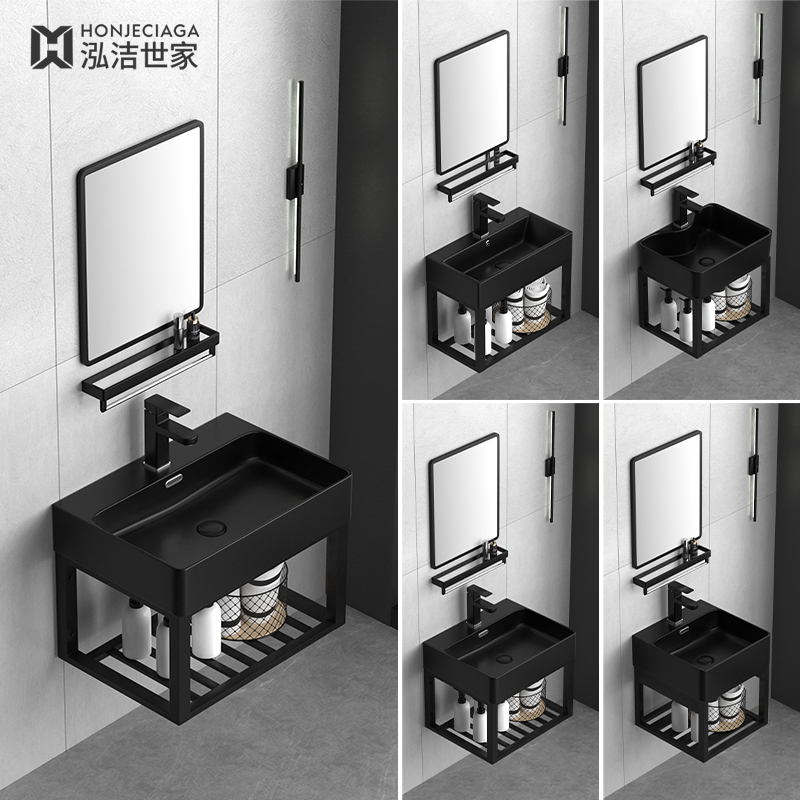 HONJECIAGA
泓洁世家