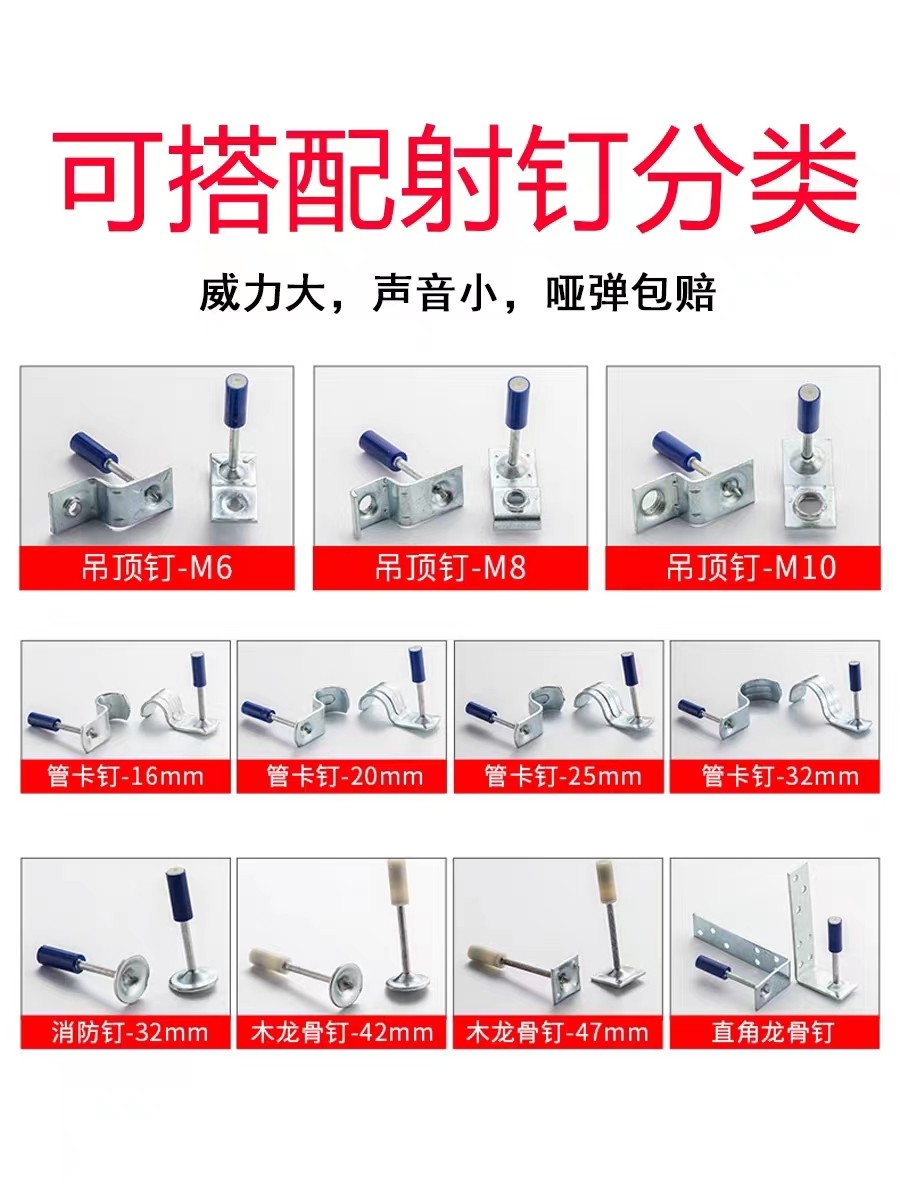 可搭配射钉分类

威力大，声音小，哑弹包赔

吊顶钉-M6

吊顶钉-M8

吊顶钉-M10

管卡钉-16mm

管卡钉-20mm

管卡钉-25mm

管卡钉-32mm

消防钉-32mm

木龙骨钉-42mm

木龙骨钉-47mm

直角龙骨钉