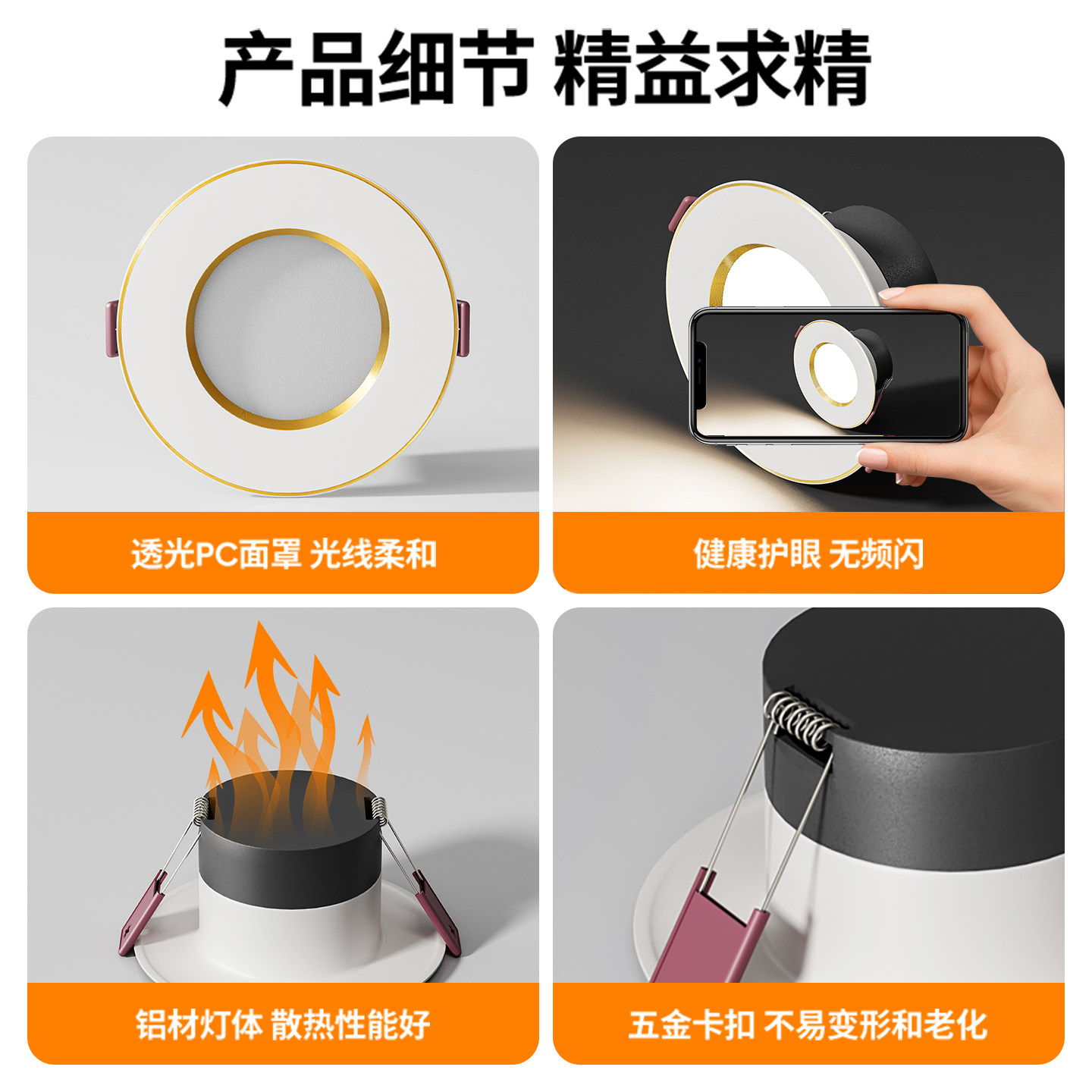 产品细节 精益求精

透光PC面罩 光线柔和

健康护眼 无频闪

铝材灯体 散热性能好

五金卡扣 不易变形和老化