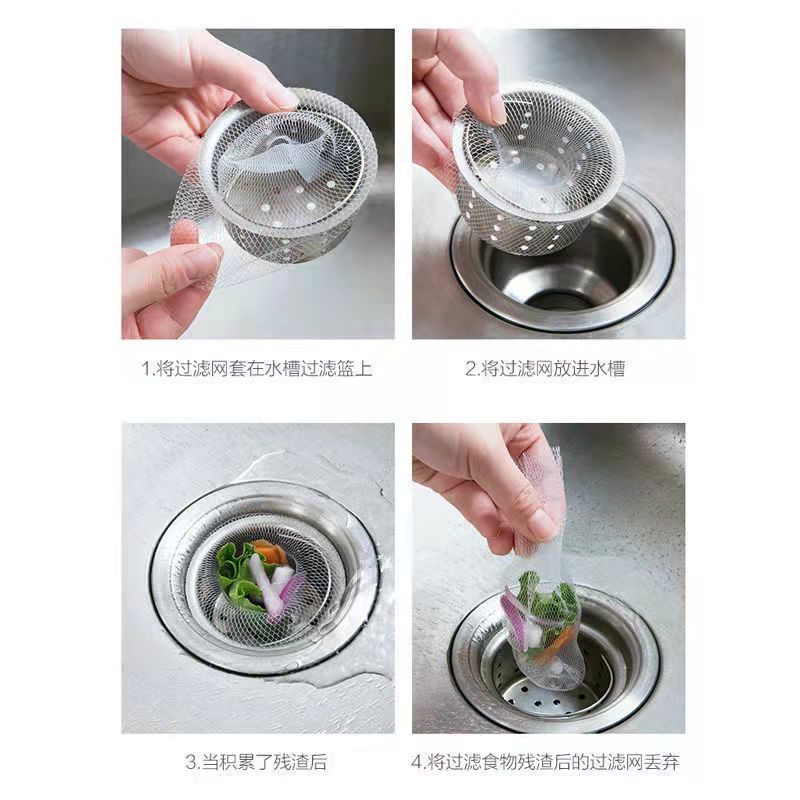 1.将过滤网套在水槽过滤篮上

2.将过滤网放进水槽

3.当积累了残渣后

4.将过滤食物残渣后的过滤网丢弃