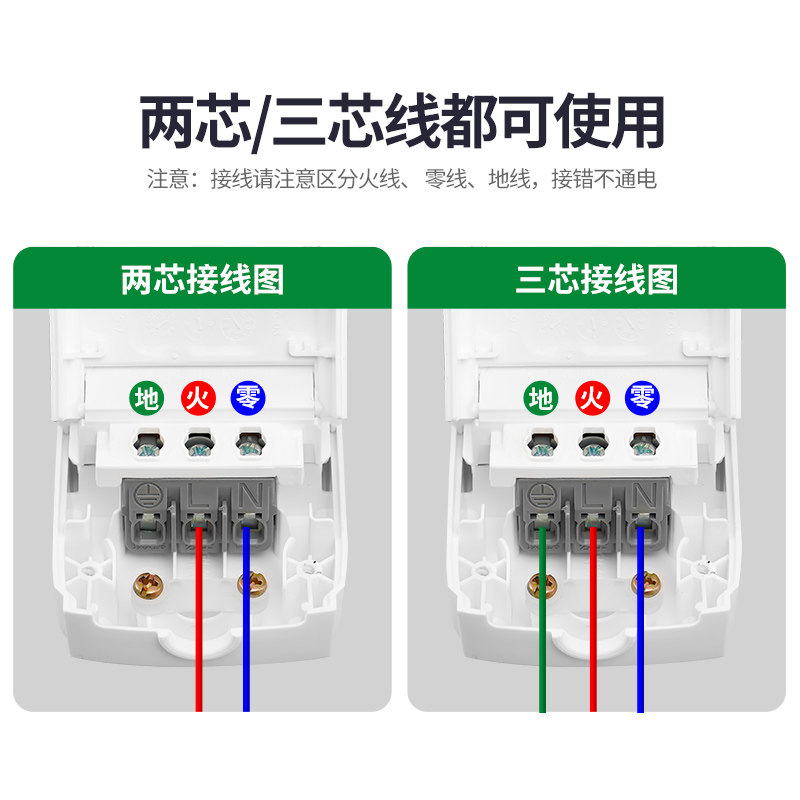 两芯/三芯线都可使用

注意：接线请注意区分火线、零线、地线，接错不通电

两芯接线图

地 火 零

L N

三芯接线图

地 火 零

L N