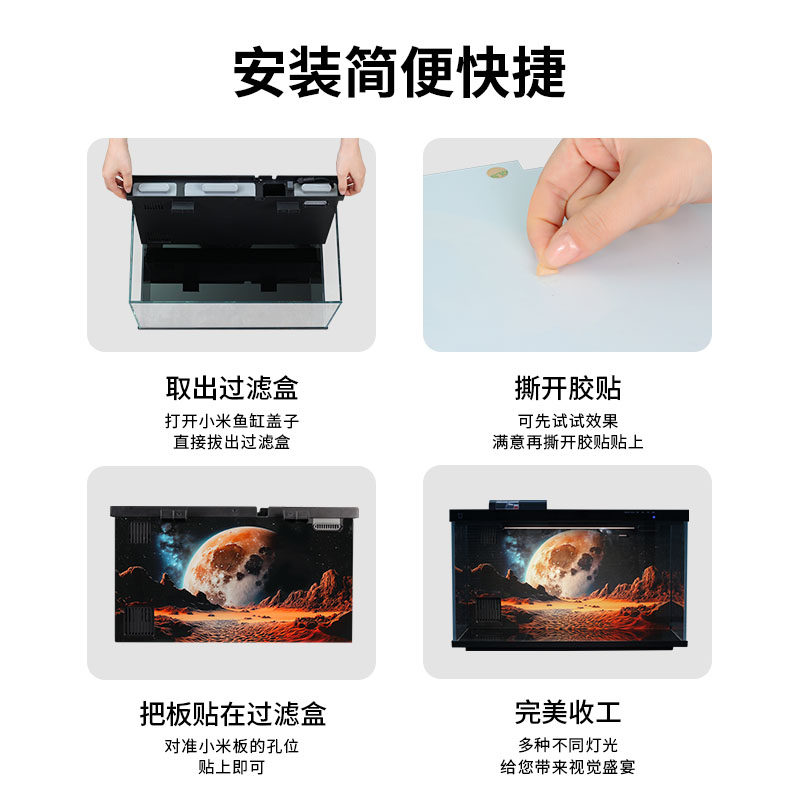 安装简便快捷

取出过滤盒
打开小米鱼缸盖子
直接拔出过滤盒

撕开胶贴
可先试试效果
满意再撕开胶贴贴上

把板贴在过滤盒
对准小米板的孔位
贴上即可

完美收工
多种不同灯光
给您带来视觉盛宴