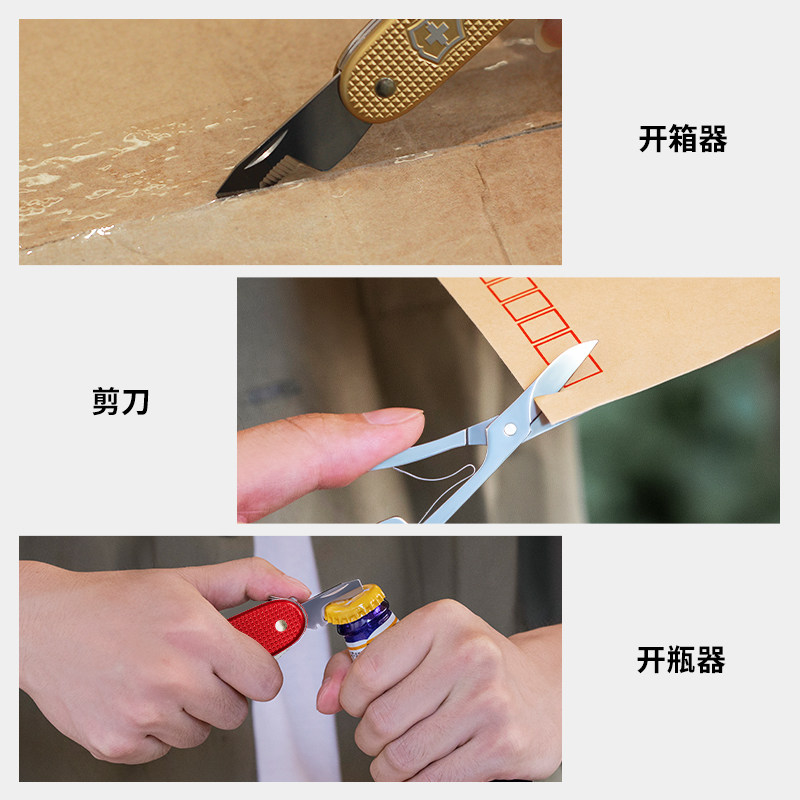 开箱器

剪刀

开瓶器