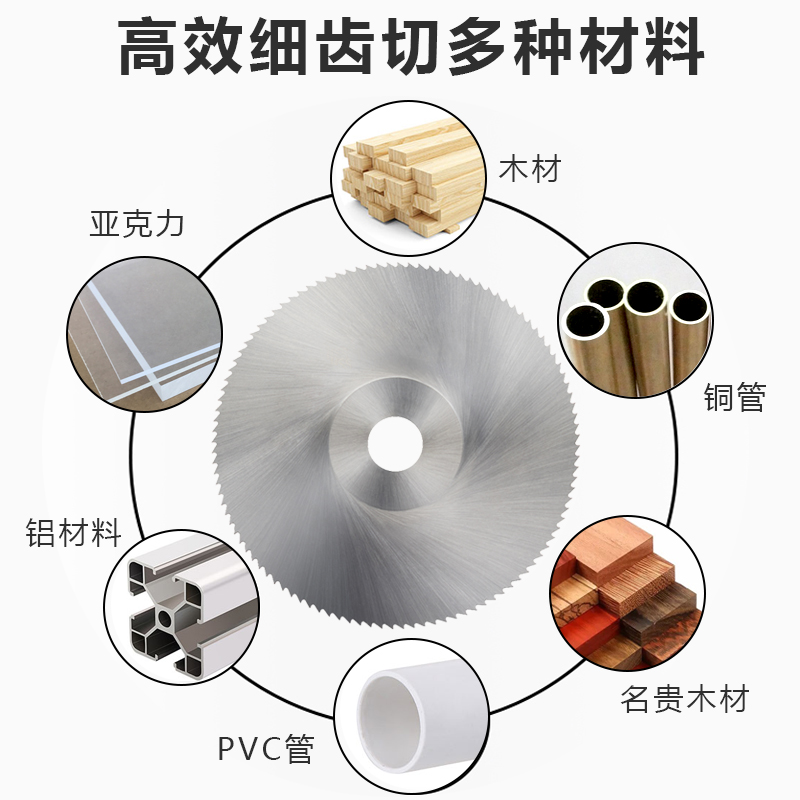 高效细齿切多种材料

木材

亚克力

铜管

铝材料

名贵木材

PVC管