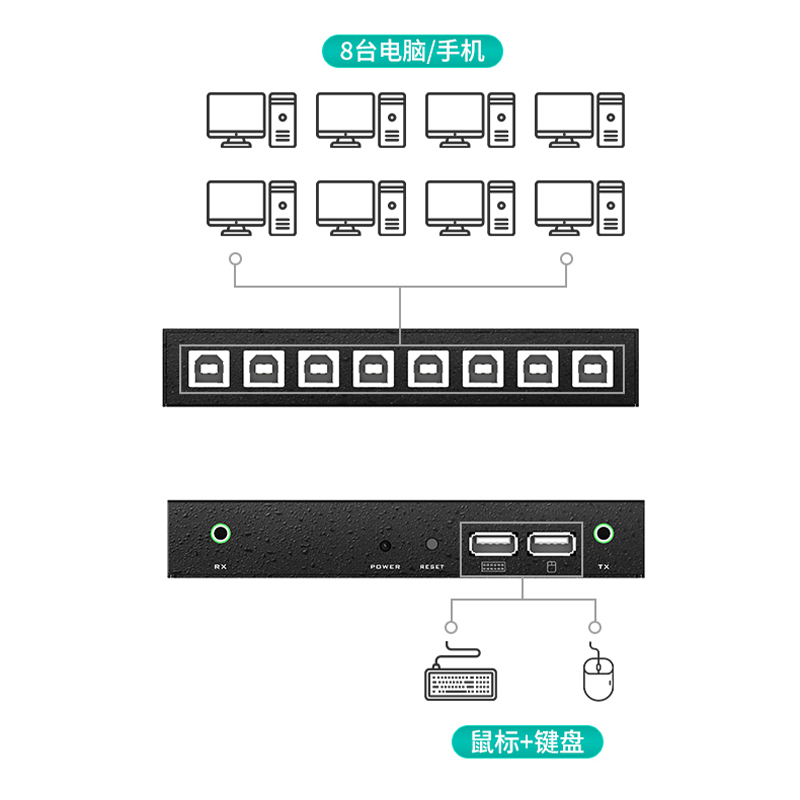 8台电脑/手机

RX

POWER

RESET

TX

鼠标+键盘