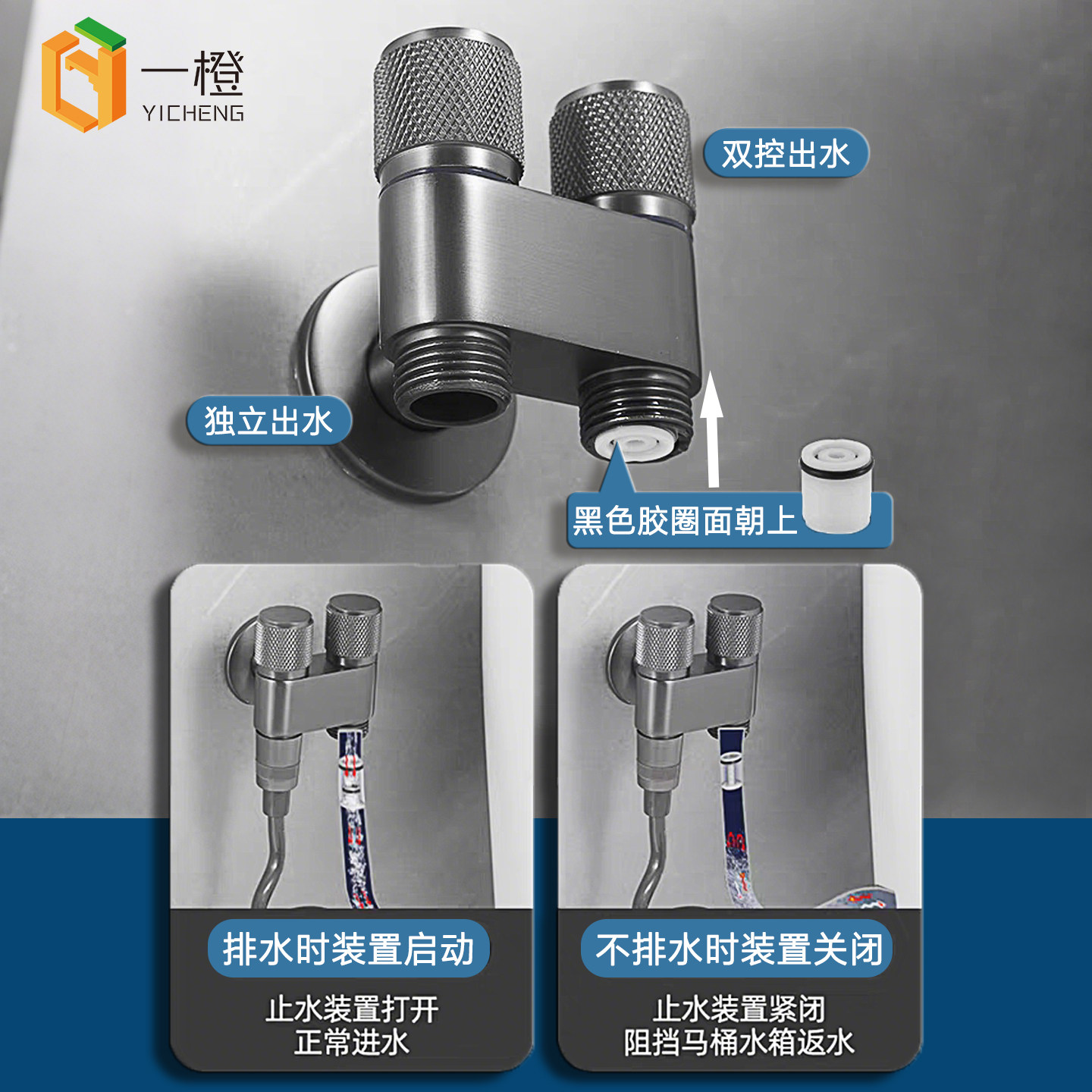 一橙
YICHENG

双控出水

独立出水

黑色胶圈面朝上

排水时装置启动

止水装置打开
正常进水

不排水时装置关闭

止水装置紧闭
阻挡马桶水箱返水