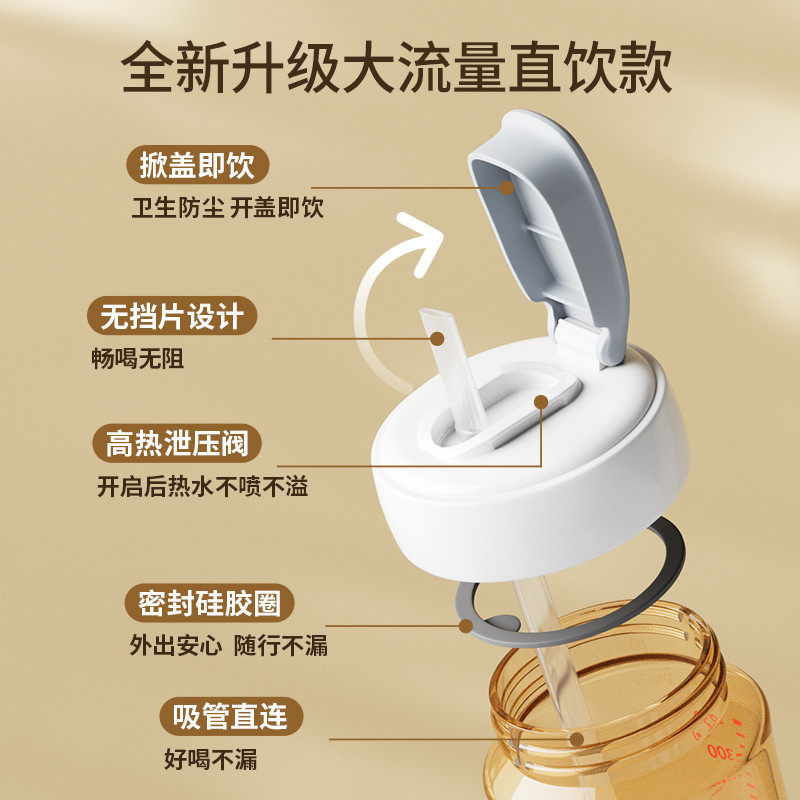 全新升级大流量直饮款

掀盖即饮

卫生防尘 开盖即饮

无挡片设计

畅喝无阻

高热泄压阀

开启后热水不喷不溢

密封硅胶圈

外出安心 随行不漏

吸管直连

好喝不漏

300