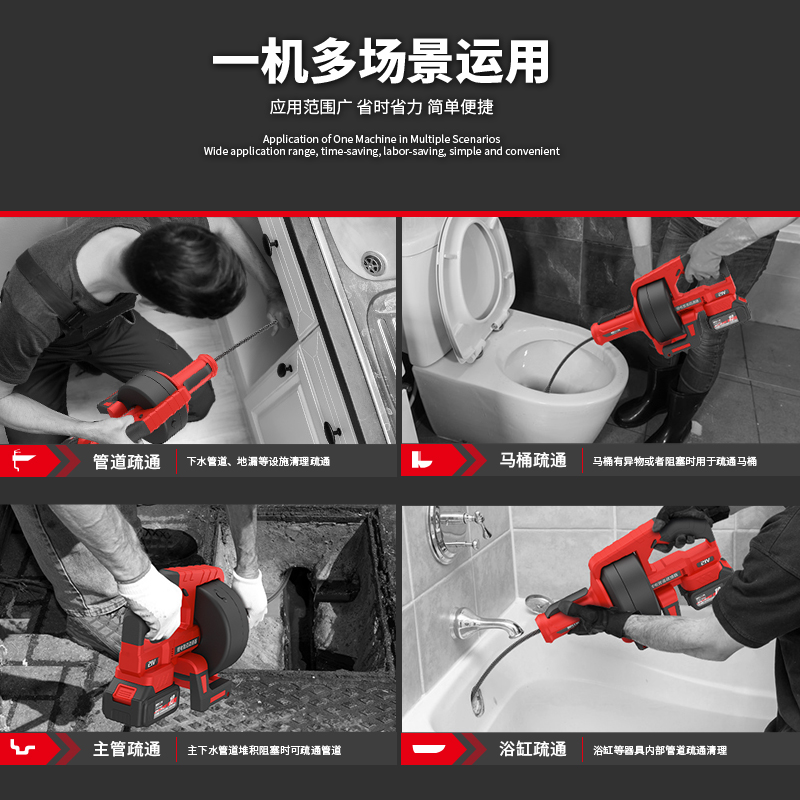 一机多场景运用

应用范围广 省时省力 简单便捷

Application of One Machine in Multiple Scenarios
Wide application range, time-saving, labor-saving, simple and convenient

管道疏通 下水管道、地漏等设施清理疏通

马桶疏通 马桶有异物或者阻塞时用于疏通马桶

主管疏通 主下水管道堆积阻塞时可疏通管道

浴缸疏通 浴缸等器具内部管道疏通清理