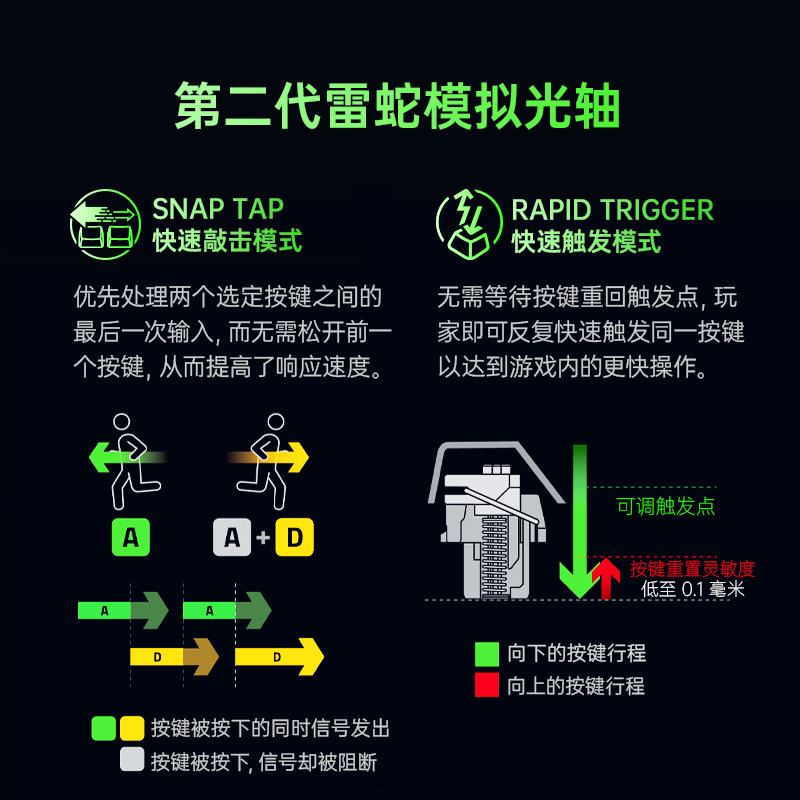 第二代雷蛇模拟光轴

SNAP TAP
快速敲击模式

优先处理两个选定按键之间的最后一次输入, 而无需松开前一个按键, 从而提高了响应速度。

A

A + D

A

A

D

D

按键被按下的同时信号发出

按键被按下, 信号却被阻断

RAPID TRIGGER
快速触发模式

无需等待按键重回触发点, 玩家即可反复快速触发同一按键以达到游戏内的更快操作。

可调触发点

按键重置灵敏度
低至 0.1 毫米

向下的按键行程

向上的按键行程