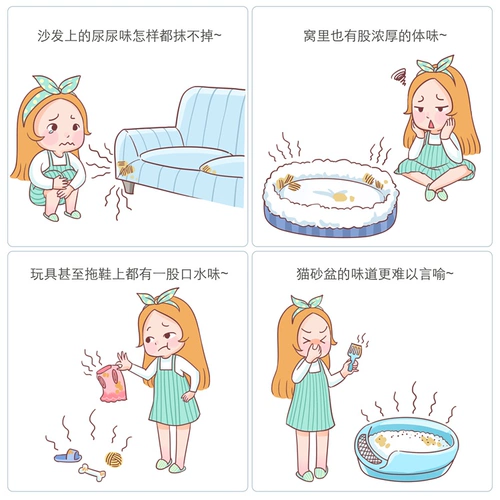 沙发上的尿尿味怎样都抹不掉~

窝里也有股浓厚的体味~

玩具甚至拖鞋上都有一股口水味~

猫砂盆的味道更难以言喻~