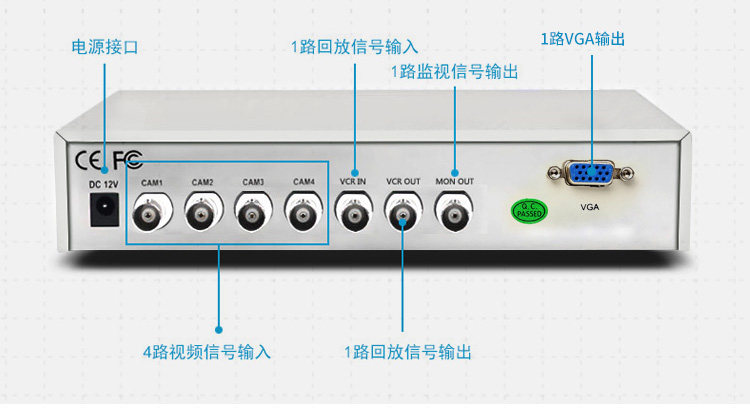 电源接口

1路回放信号输入

1路监视信号输出

1路VGA输出

CE FC

DC 12V

CAM1

CAM2

CAM3

CAM4

VCR IN

VCR OUT

MON OUT

Q.C. PASSED

VGA

4路视频信号输入

1路回放信号输出