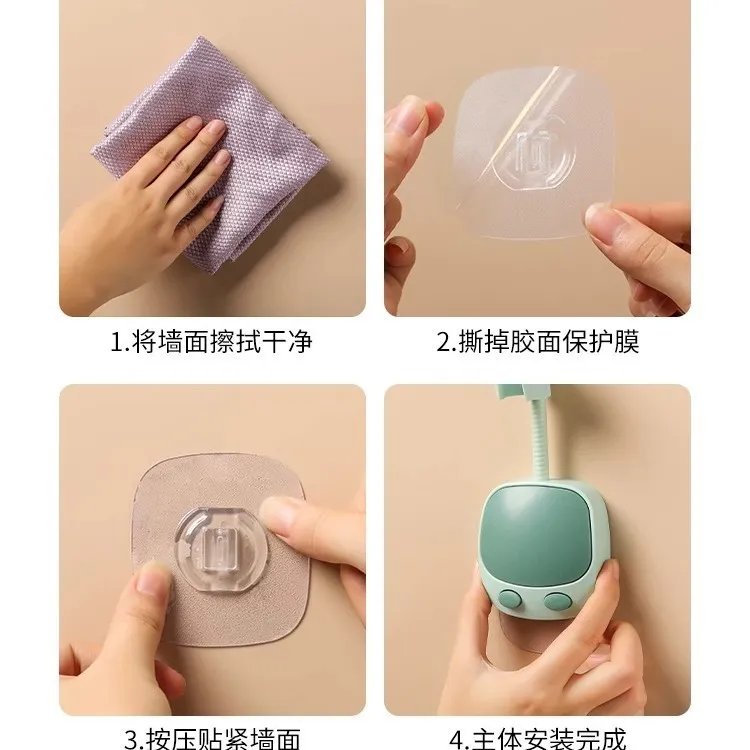 1.将墙面擦拭干净

2.撕掉胶面保护膜

3.按压贴紧墙面

4.主体安装完成