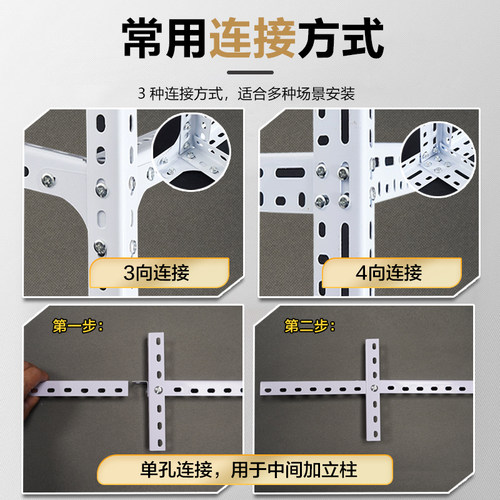 常用连接方式

3 种连接方式，适合多种场景安装

3向连接

4向连接

第一步：

第二步：

单孔连接，用于中间加立柱