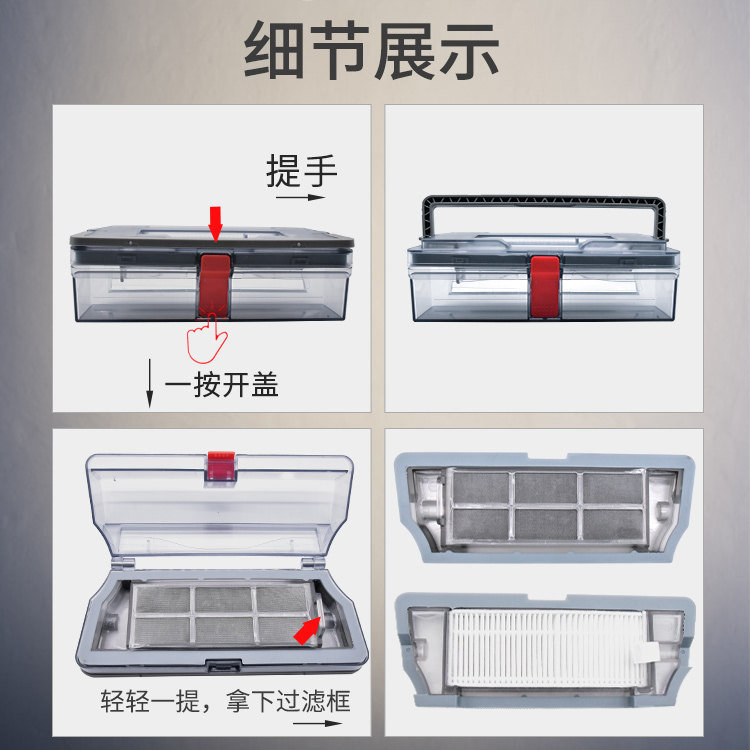 细节展示

提手

一按开盖

轻轻一提，拿下过滤框