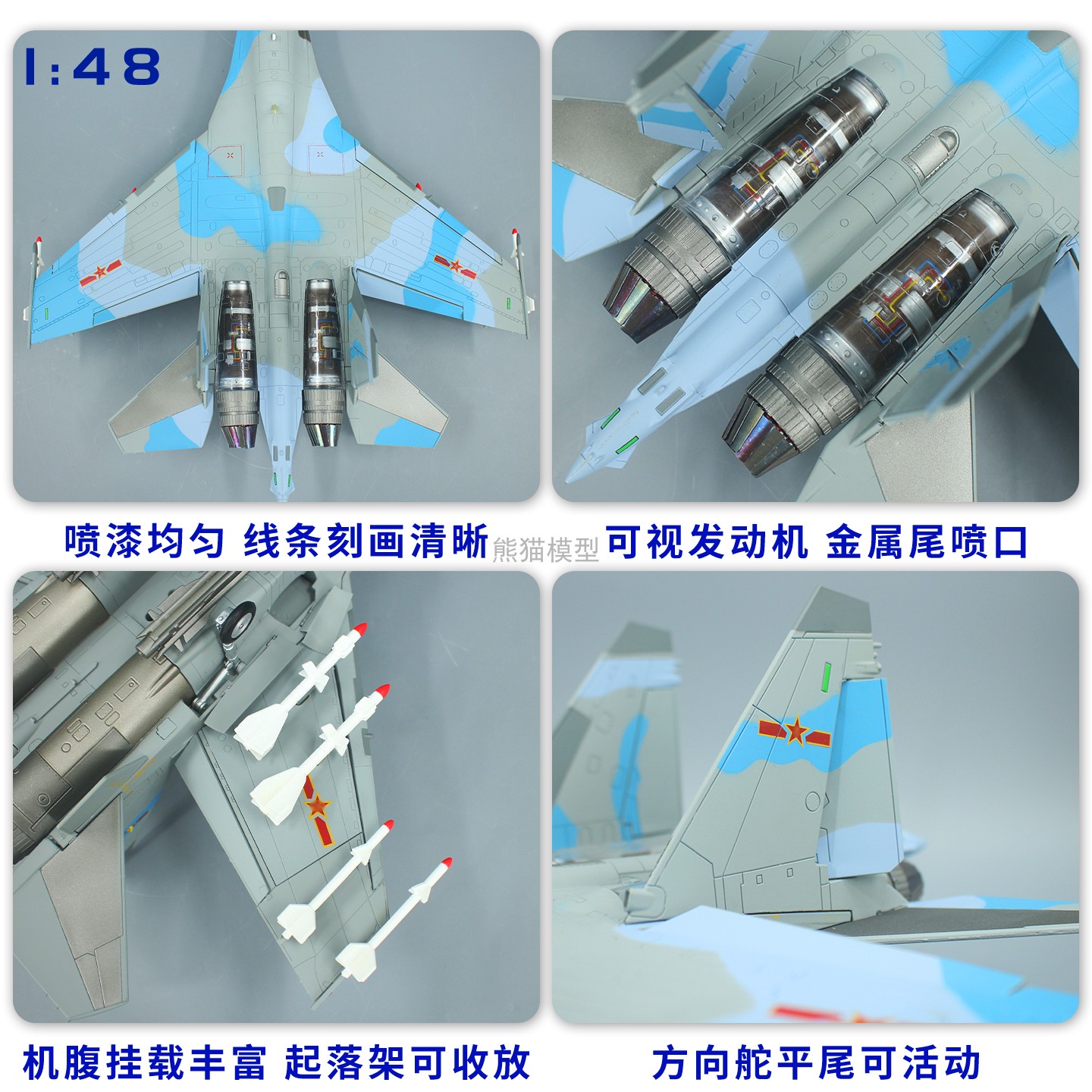 1:48

喷漆均匀 线条刻画清晰

熊猫模型

可视发动机 金属尾喷口

机腹挂载丰富 起落架可收放

方向舵平尾可活动