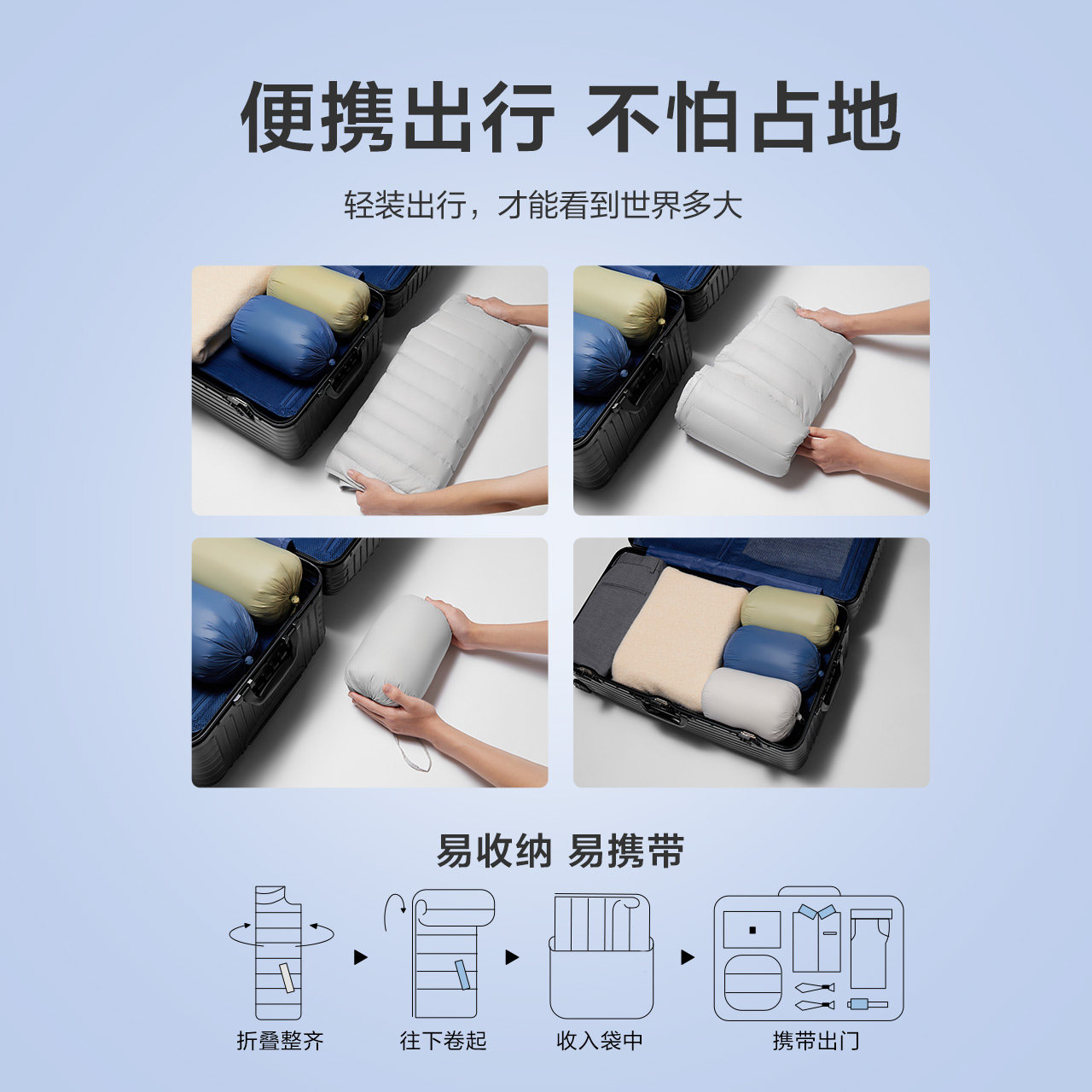 便携出行 不怕占地

轻装出行，才能看到世界多大

易收纳 易携带

折叠整齐

往下卷起

收入袋中

携带出门