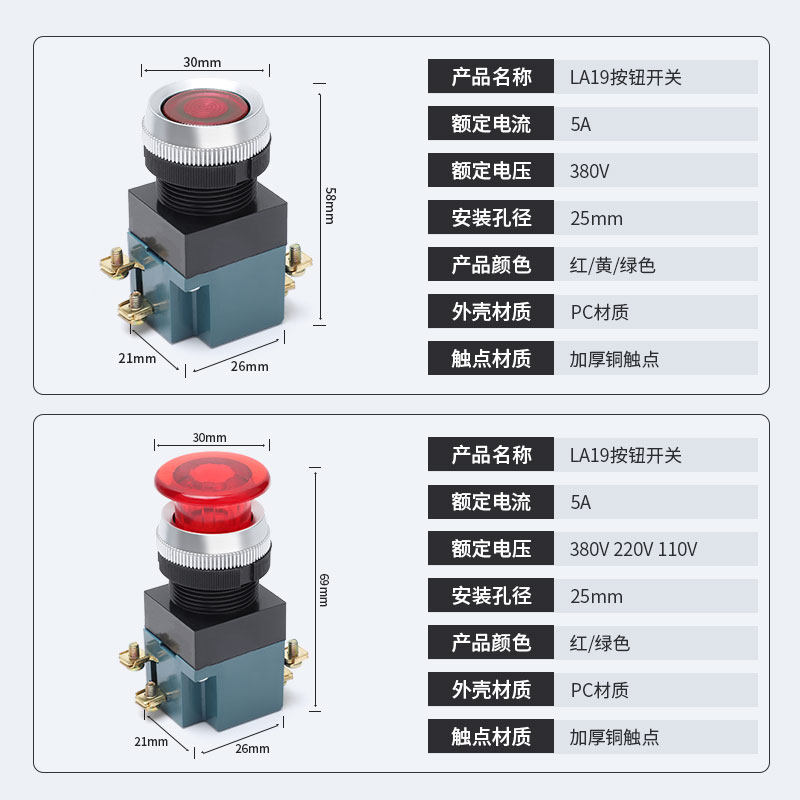 30mm

58mm

21mm

26mm

| 产品名称 | LA19按钮开关 |
|---|---|
| 额定电流 | 5A |
| 额定电压 | 380V |
| 安装孔径 | 25mm |
| 产品颜色 | 红/黄/绿色 |
| 外壳材质 | PC材质 |
| 触点材质 | 加厚铜触点 |

30mm

69mm

21mm

26mm

| 产品名称 | LA19按钮开关 |
|---|---|
| 额定电流 | 5A |
| 额定电压 | 380V 220V 110V |
| 安装孔径 | 25mm |
| 产品颜色 | 红/绿色 |
| 外壳材质 | PC材质 |
| 触点材质 | 加厚铜触点 |