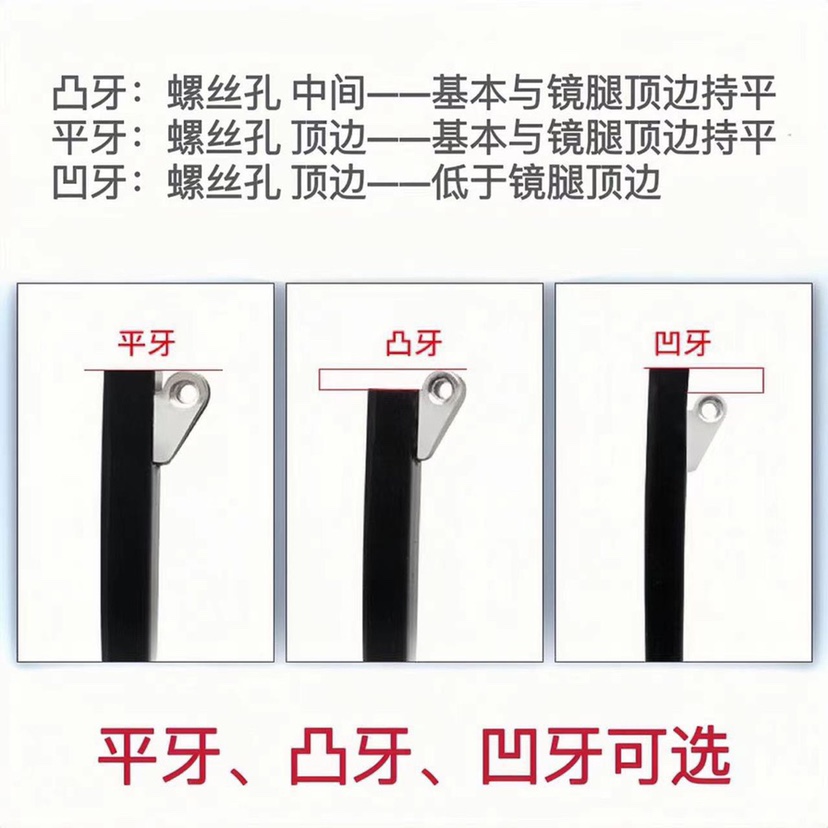 凸牙：螺丝孔 中间——基本与镜腿顶边持平
平牙：螺丝孔 顶边——基本与镜腿顶边持平
凹牙：螺丝孔 顶边——低于镜腿顶边

平牙

凸牙

凹牙

平牙、凸牙、凹牙可选