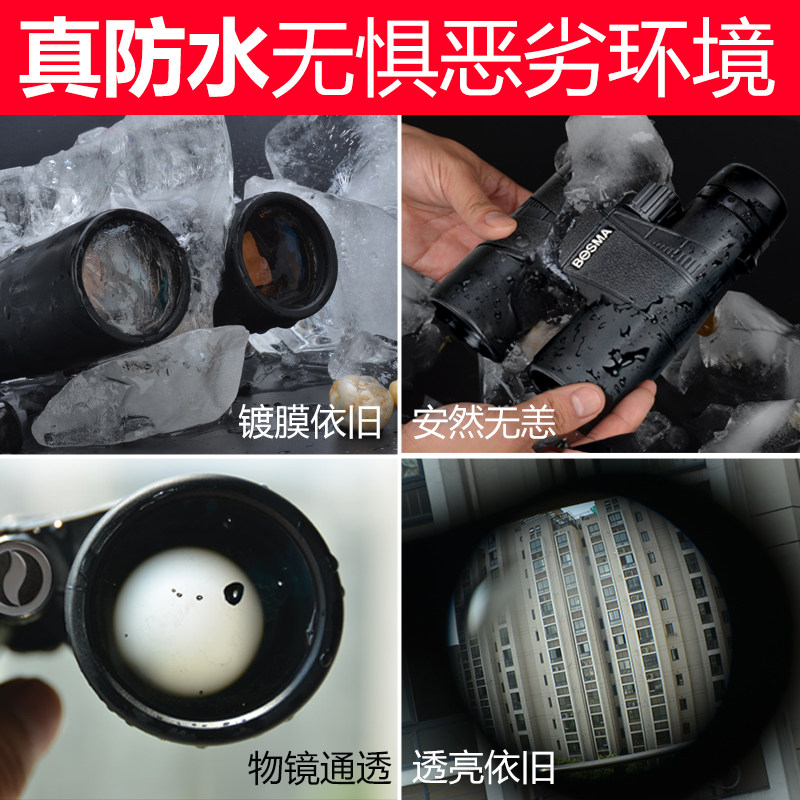 真防水无惧恶劣环境

镀膜依旧

BOSMA

安然无恙

物镜通透

透亮依旧