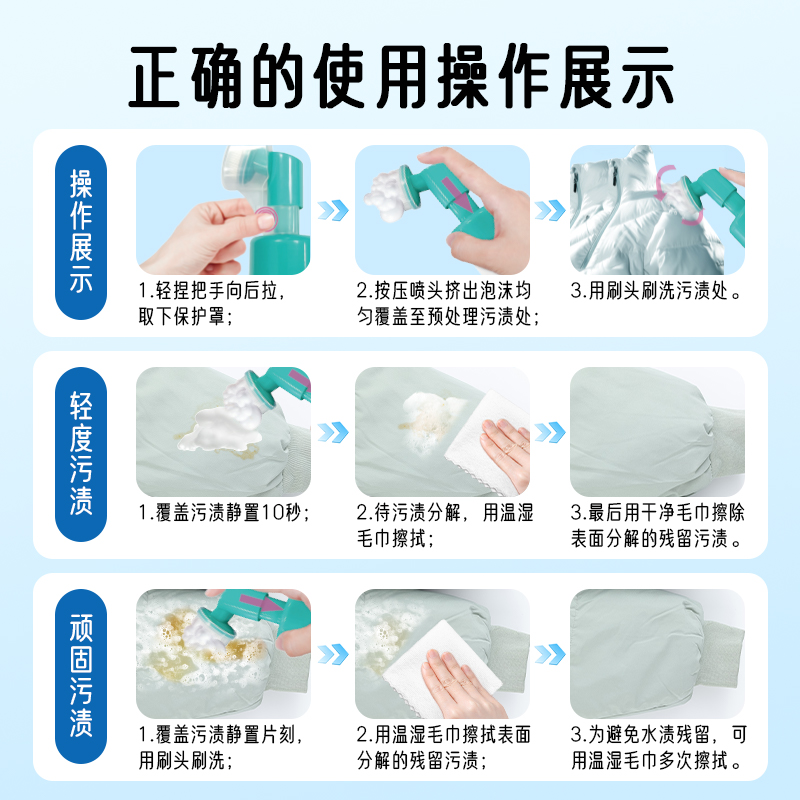 正确的使用操作展示

操作展示

1.轻捏把手向后拉，取下保护罩；

2.按压喷头挤出泡沫均匀覆盖至预处理污渍处；

3.用刷头刷洗污渍处。

轻度污渍

1.覆盖污渍静置10秒；

2.待污渍分解，用温湿毛巾擦拭；

3.最后用干净毛巾擦除表面分解的残留污渍。

顽固污渍

1.覆盖污渍静置片刻，用刷头刷洗；

2.用温湿毛巾擦拭表面分解的残留污渍；

3.为避免水渍残留，可用温湿毛巾多次擦拭。