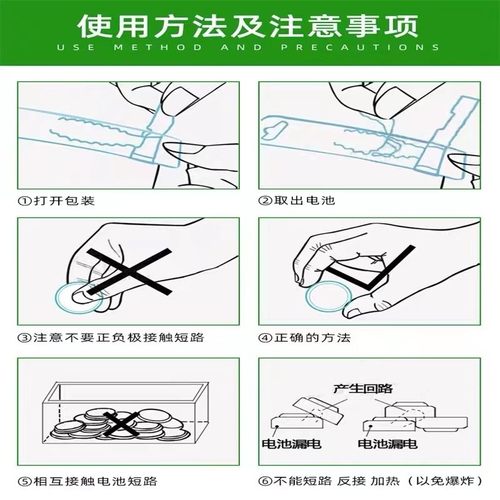 使用方法及注意事项
USE METHOD AND PRECAUTIONS

①打开包装

②取出电池

③注意不要正负极接触短路

④正确的方法

⑤相互接触电池短路

产生回路
电池漏电
电池漏电

⑥不能短路 反接 加热（以免爆炸）