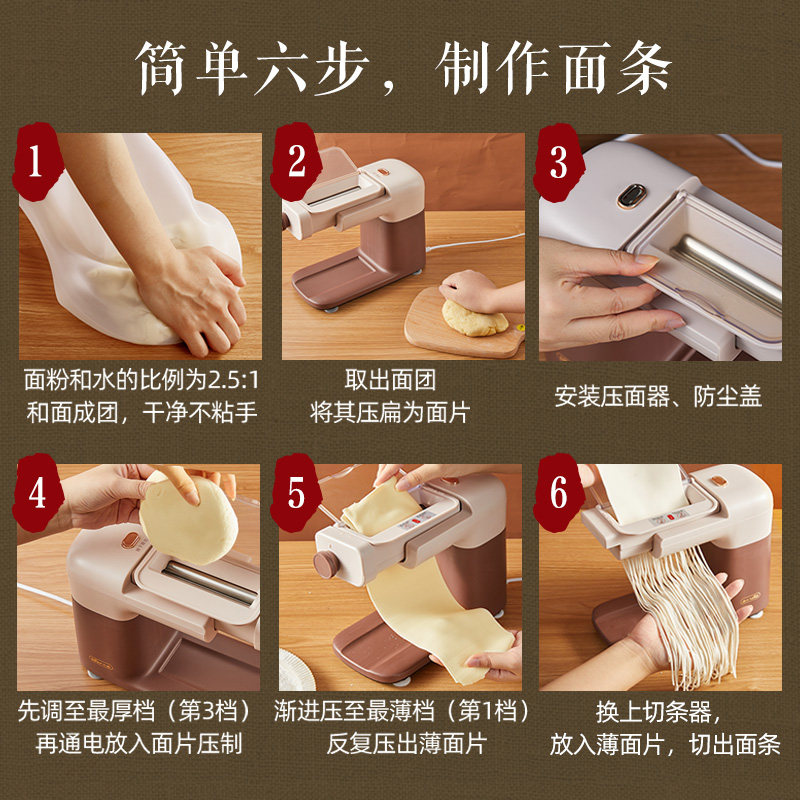 简单六步，制作面条

1
面粉和水的比例为2.5:1
和面成团，干净不粘手

2
取出面团
将其压扁为面片

3
安装压面器、防尘盖

4
先调至最厚档（第3档）
再通电放入面片压制

5
渐进压至最薄档（第1档）
反复压出薄面片

6
换上切条器，
放入薄面片，切出面条