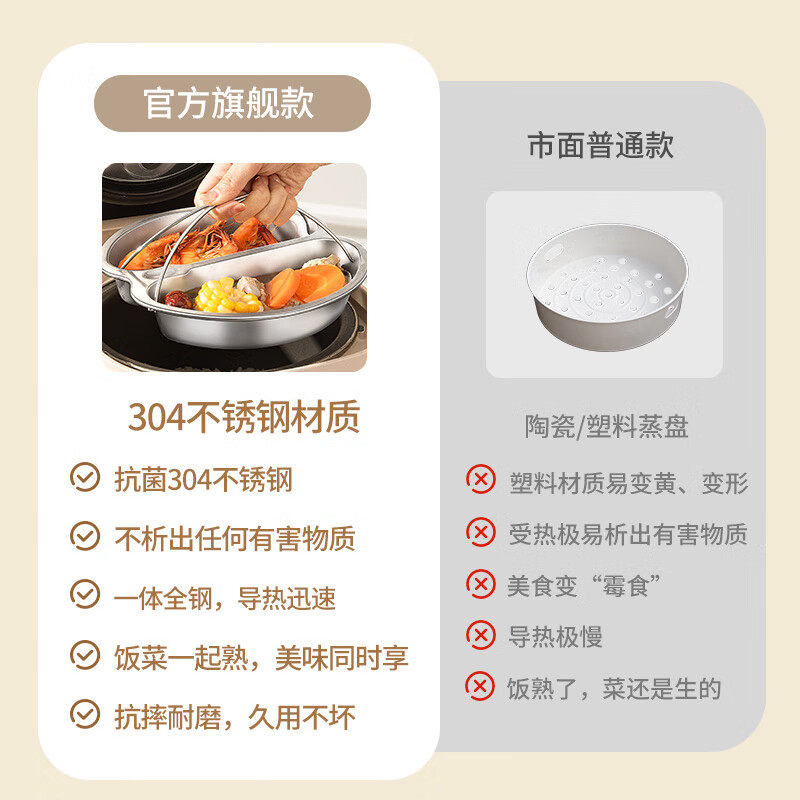 官方旗舰款

304不锈钢材质

抗菌304不锈钢

不析出任何有害物质

一体全钢，导热迅速

饭菜一起熟，美味同时享

抗摔耐磨，久用不坏

市面普通款

陶瓷/塑料蒸盘

塑料材质易变黄、变形

受热极易析出有害物质

美食变“霉食”

导热极慢

饭熟了，菜还是生的