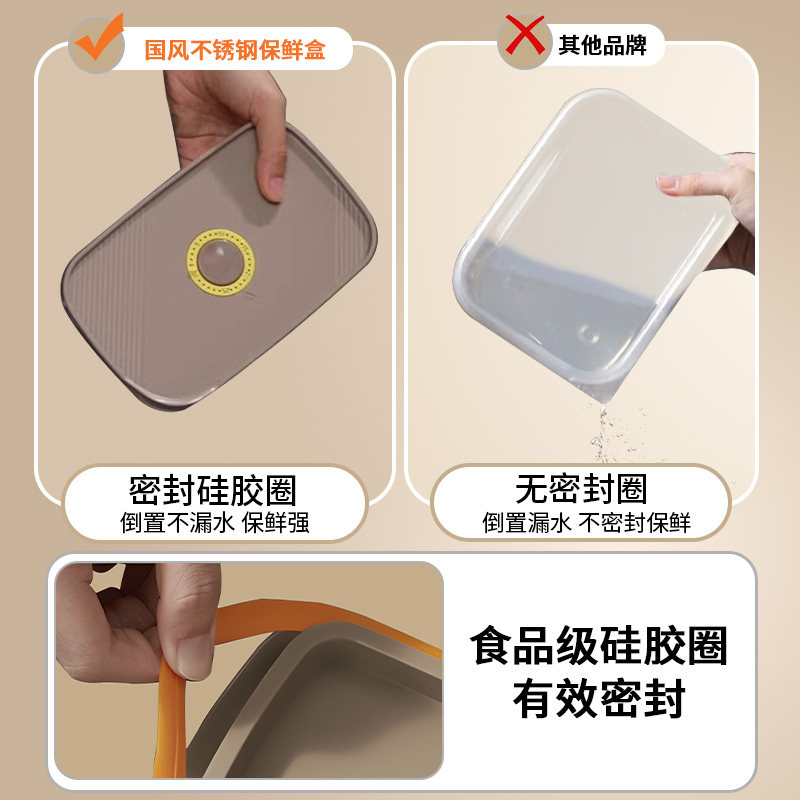 国风不锈钢保鲜盒

其他品牌

密封硅胶圈
倒置不漏水 保鲜强

无密封圈
倒置漏水 不密封保鲜

食品级硅胶圈
有效密封