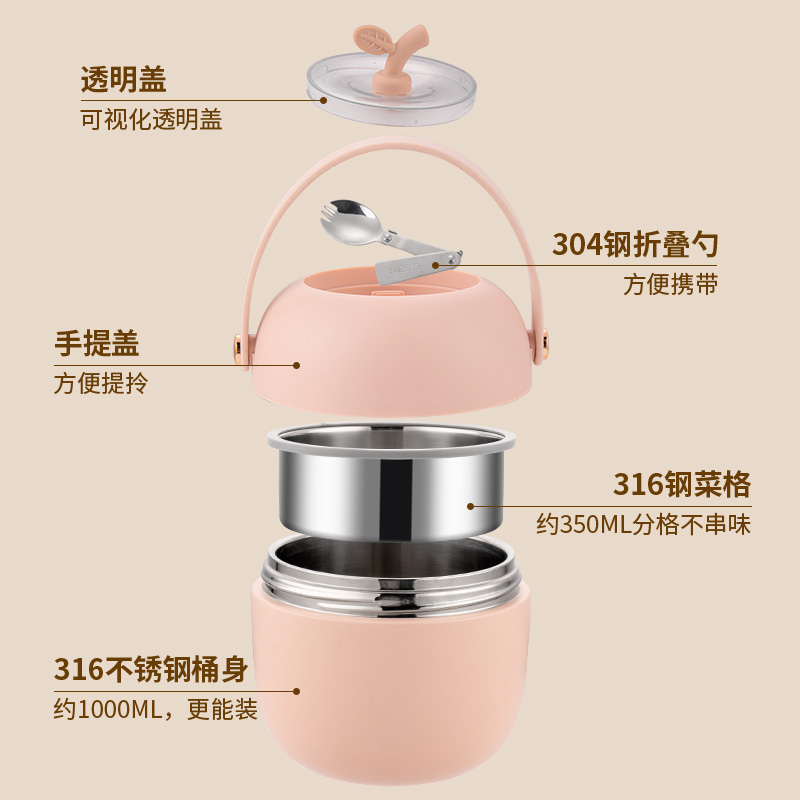 透明盖
可视化透明盖

304钢折叠勺
方便携带

手提盖
方便提拎

316钢菜格
约350ML分格不串味

316不锈钢桶身
约1000ML，更能装