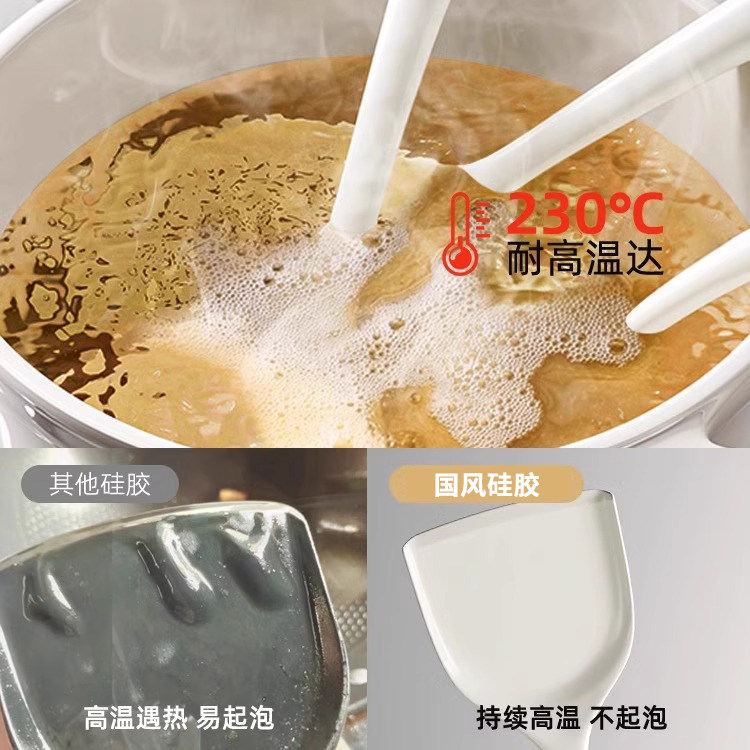 230°C
耐高温达

其他硅胶

高温遇热 易起泡

国风硅胶

持续高温 不起泡