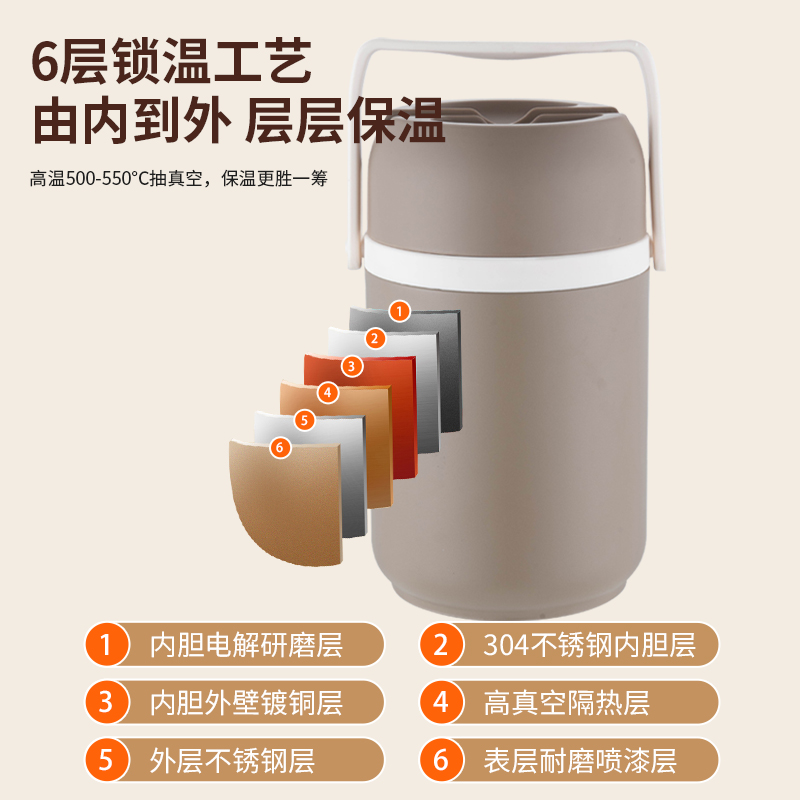 6层锁温工艺
由内到外 层层保温

高温500-550°C抽真空，保温更胜一筹

1
2
3
4
5
6

1 内胆电解研磨层
2 304不锈钢内胆层
3 内胆外壁镀铜层
4 高真空隔热层
5 外层不锈钢层
6 表层耐磨喷漆层