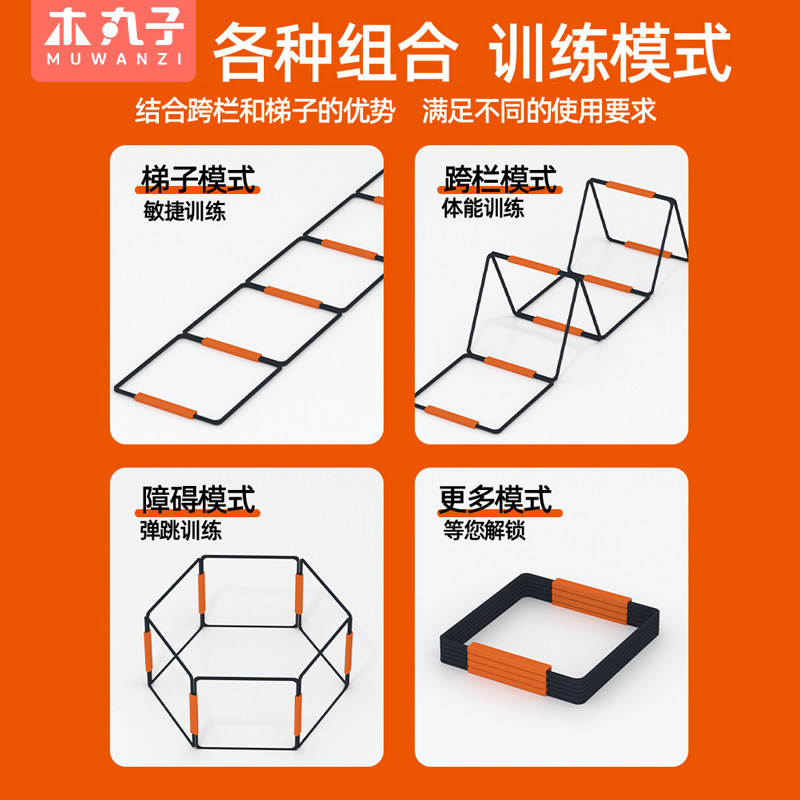 木丸子
MUWANZI

各种组合 训练模式

结合跨栏和梯子的优势 满足不同的使用要求

梯子模式
敏捷训练

跨栏模式
体能训练

障碍模式
弹跳训练

更多模式
等您解锁