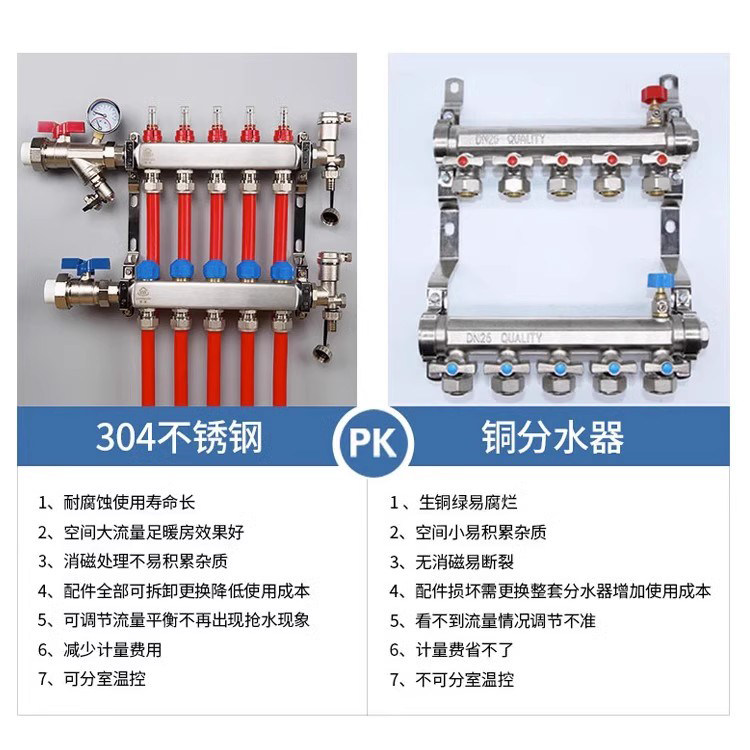 DN25 QUALITY

DN25 QUALITY

304不锈钢

PK

铜分水器

1、耐腐蚀使用寿命长
2、空间大流量足暖房效果好
3、消磁处理不易积累杂质
4、配件全部可拆卸更换降低使用成本
5、可调节流量平衡不再出现抢水现象
6、减少计量费用
7、可分室温控

1、生铜绿易腐烂
2、空间小易积累杂质
3、无消磁易断裂
4、配件损坏需更换整套分水器增加使用成本
5、看不到流量情况调节不准
6、计量费省不了
7、不可分室温控