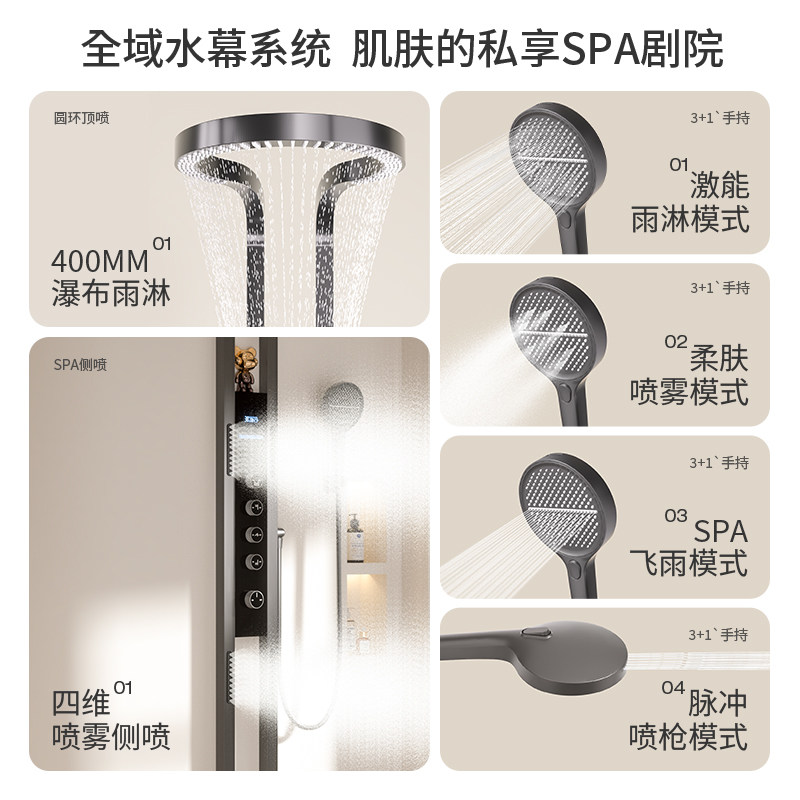 全域水幕系统 肌肤的私享SPA剧院

圆环顶喷

400MM 01
瀑布雨淋

SPA侧喷

四维 01
喷雾侧喷

3+1`手持

01
激能
雨淋模式

3+1`手持

02
柔肤
喷雾模式

3+1`手持

03
SPA
飞雨模式

3+1`手持

04
脉冲
喷枪模式