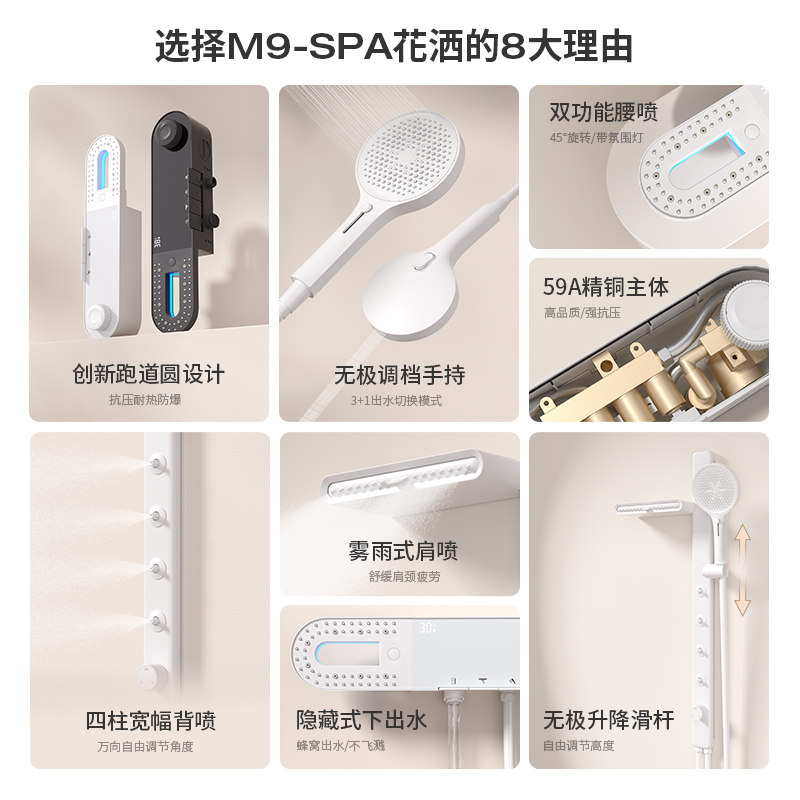 选择M9-SPA花洒的8大理由

创新跑道圆设计
抗压耐热防爆

无极调档手持
3+1出水切换模式

双功能腰喷
45°旋转/带氛围灯

59A精铜主体
高品质/强抗压

四柱宽幅背喷
万向自由调节角度

雾雨式肩喷
舒缓肩颈疲劳

隐藏式下出水
蜂窝出水/不飞溅

无极升降滑杆
自由调节高度